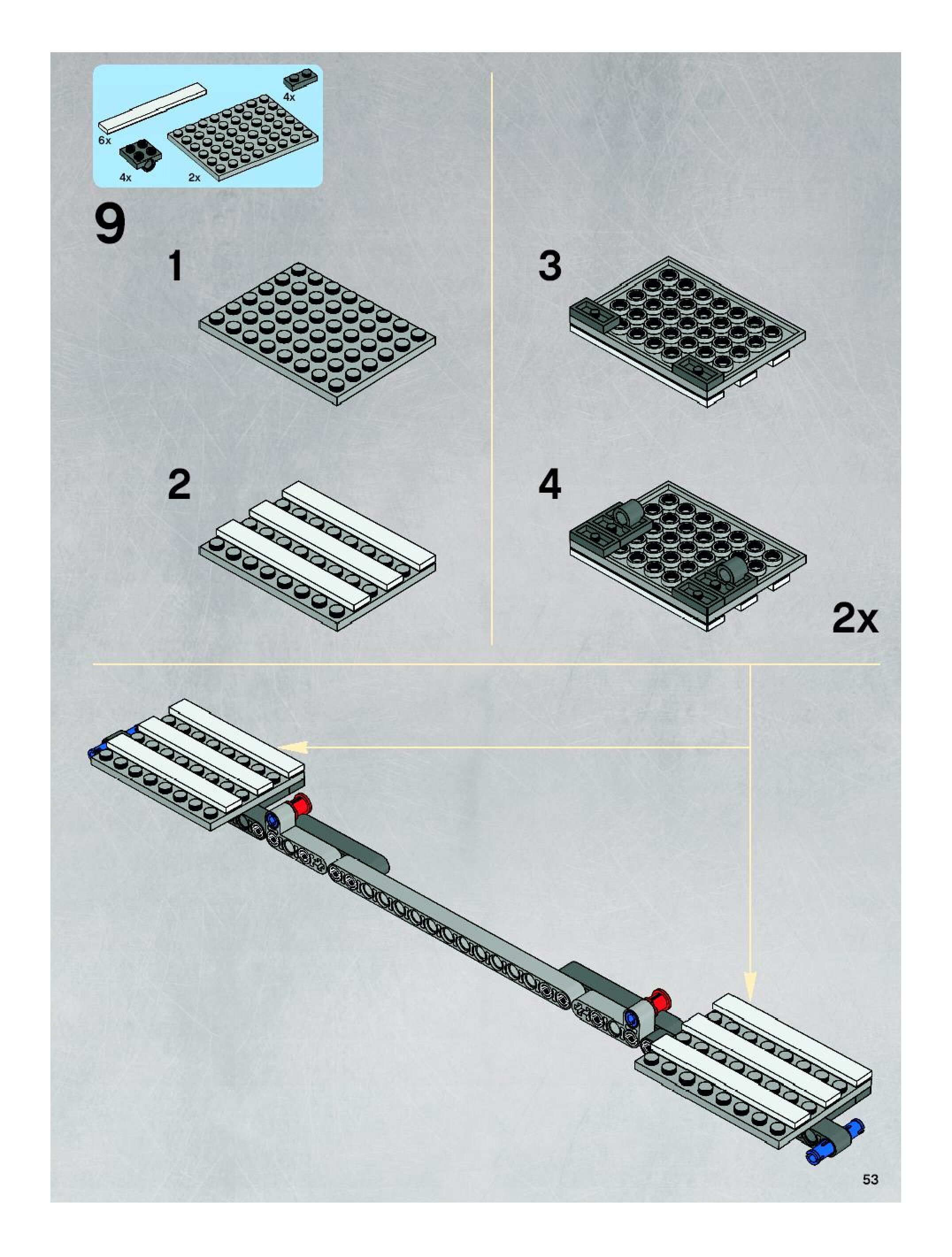 4x
6x
4x
2x

9

1

2

3

4

2x

53