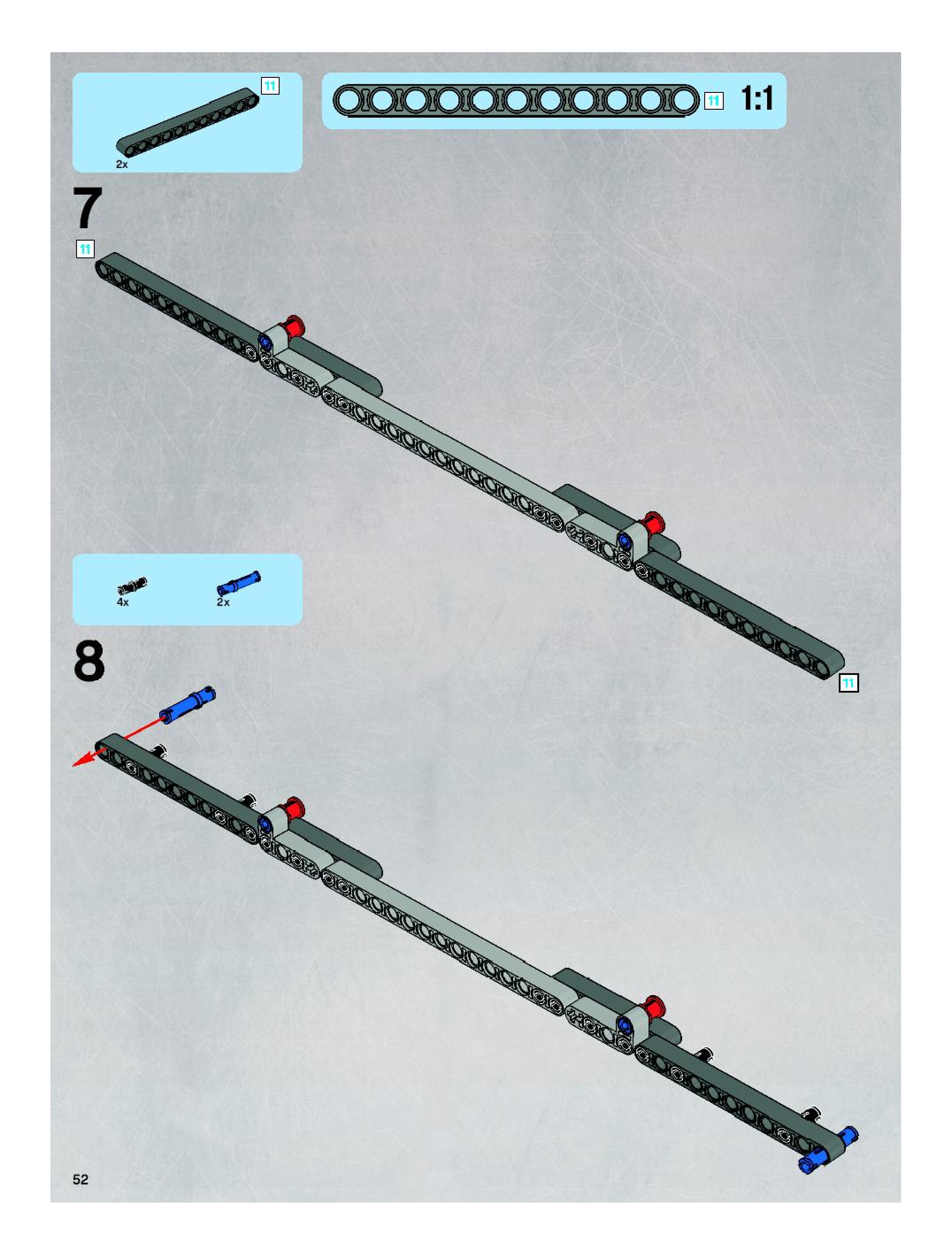 11

2x

11 1:1

7

11

11

4x 2x

8

52