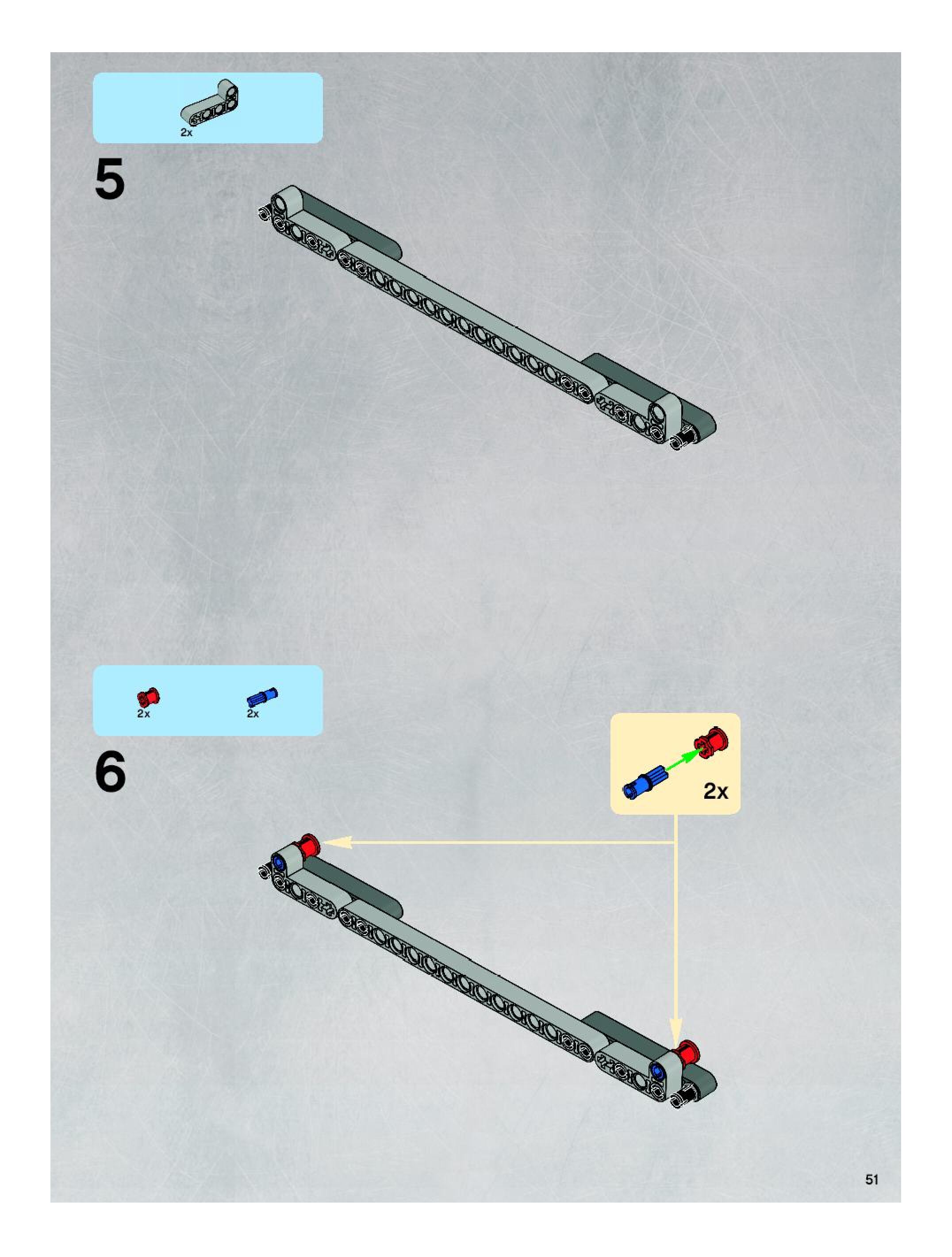 2x

5

2x

2x

6

2x

51