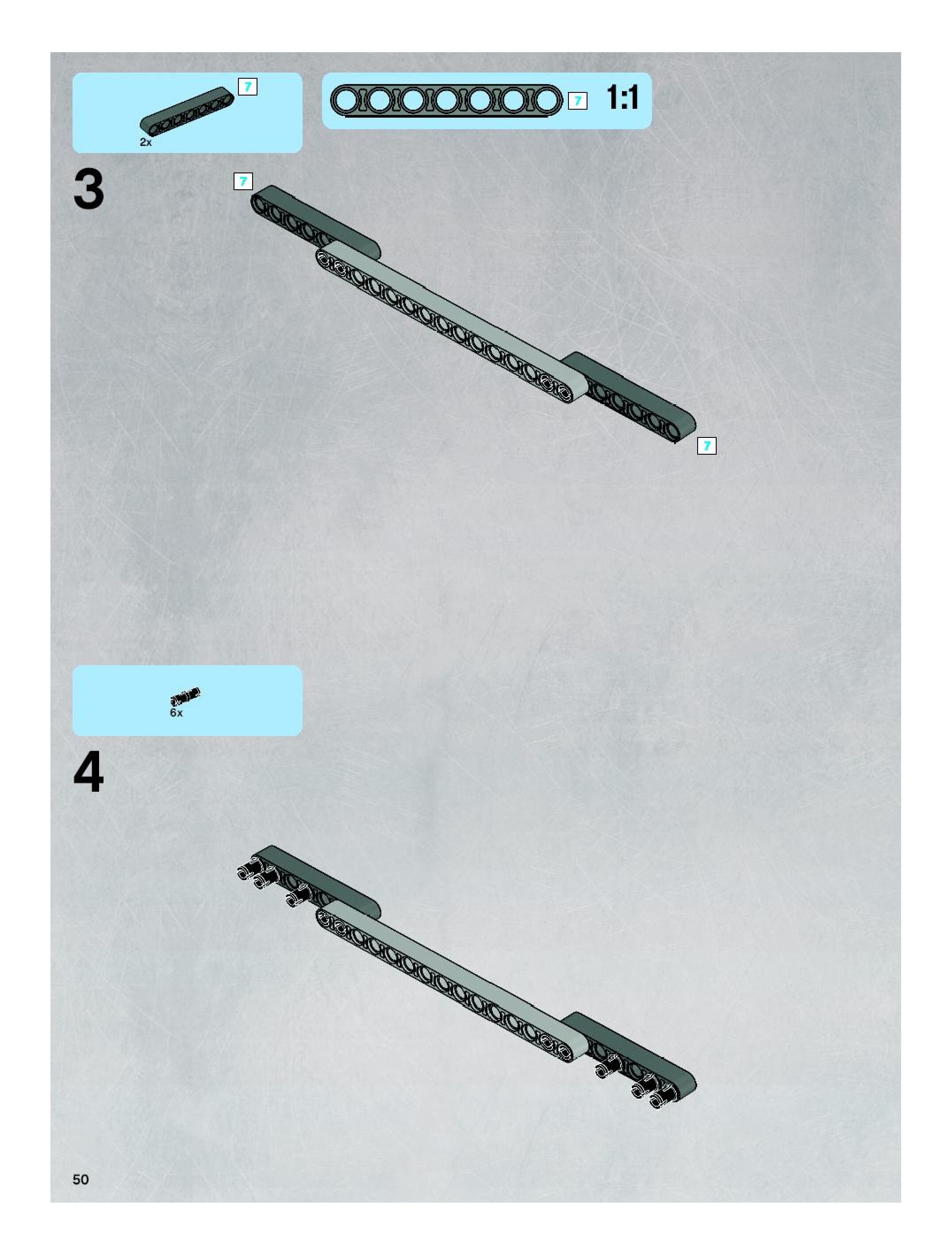 7
2x

7 1:1

3

7

7

6x

4

50