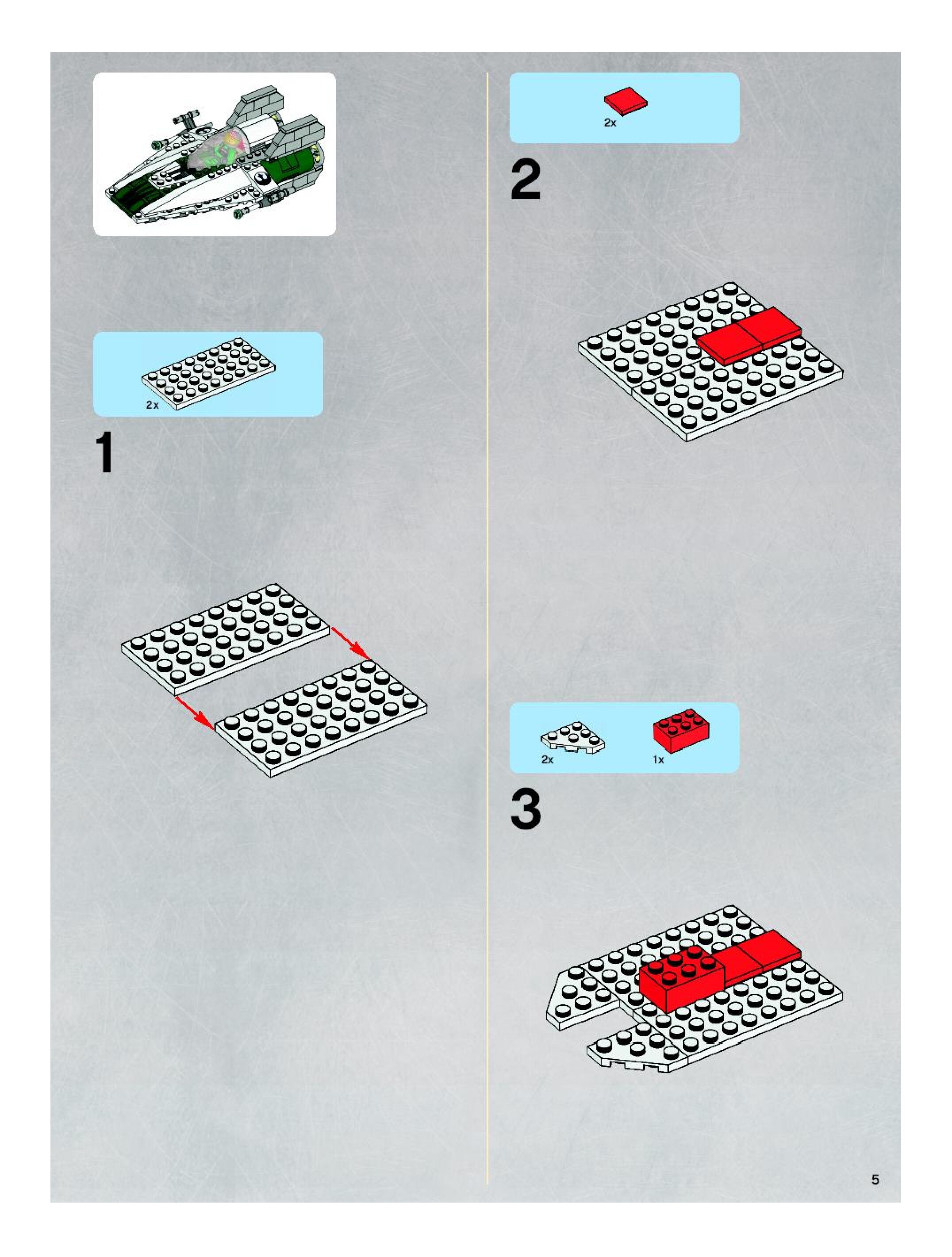 2x

1

2x

2

2x

1x

3

5