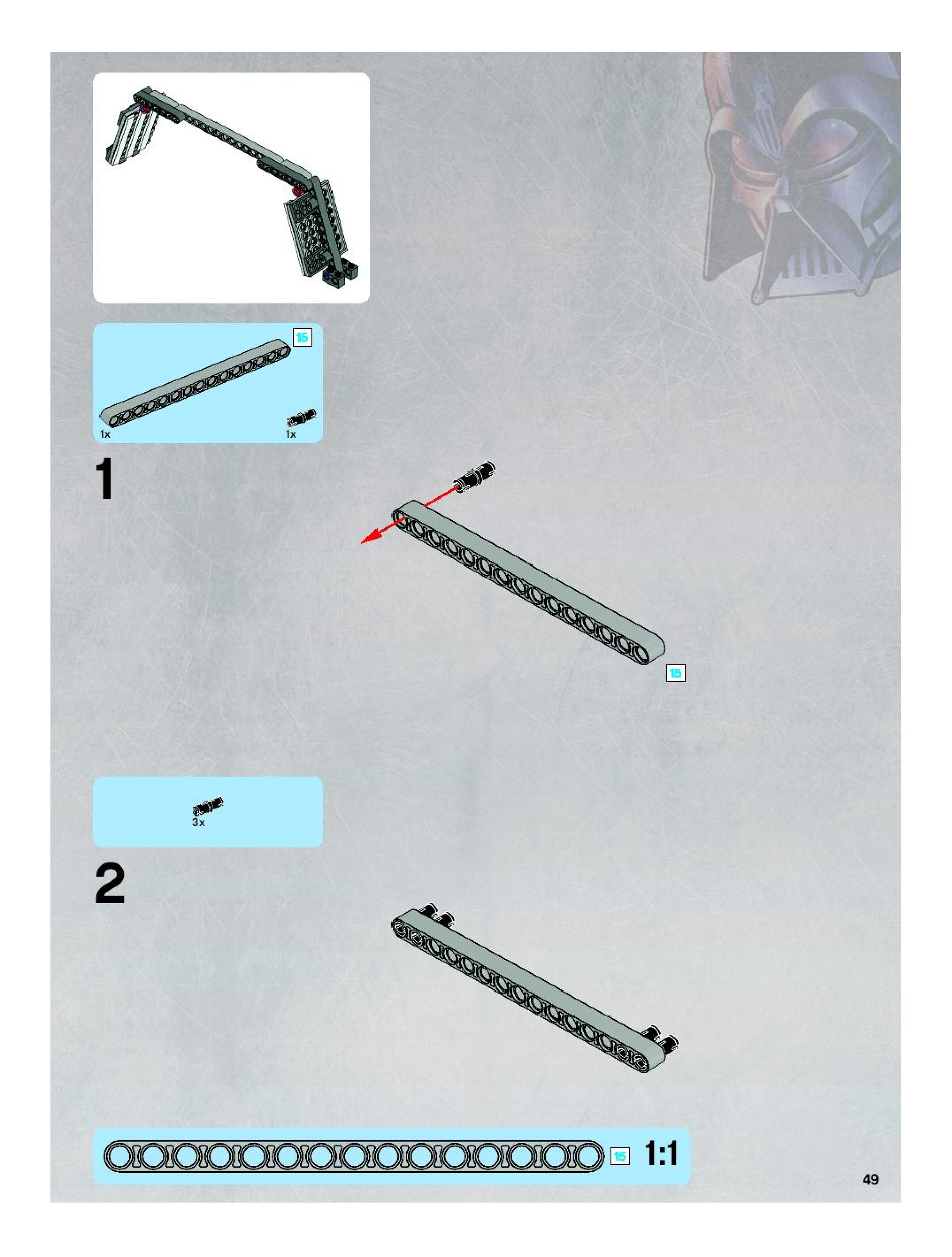 15

1x

1x

1

15

3x

2

15 1:1

49