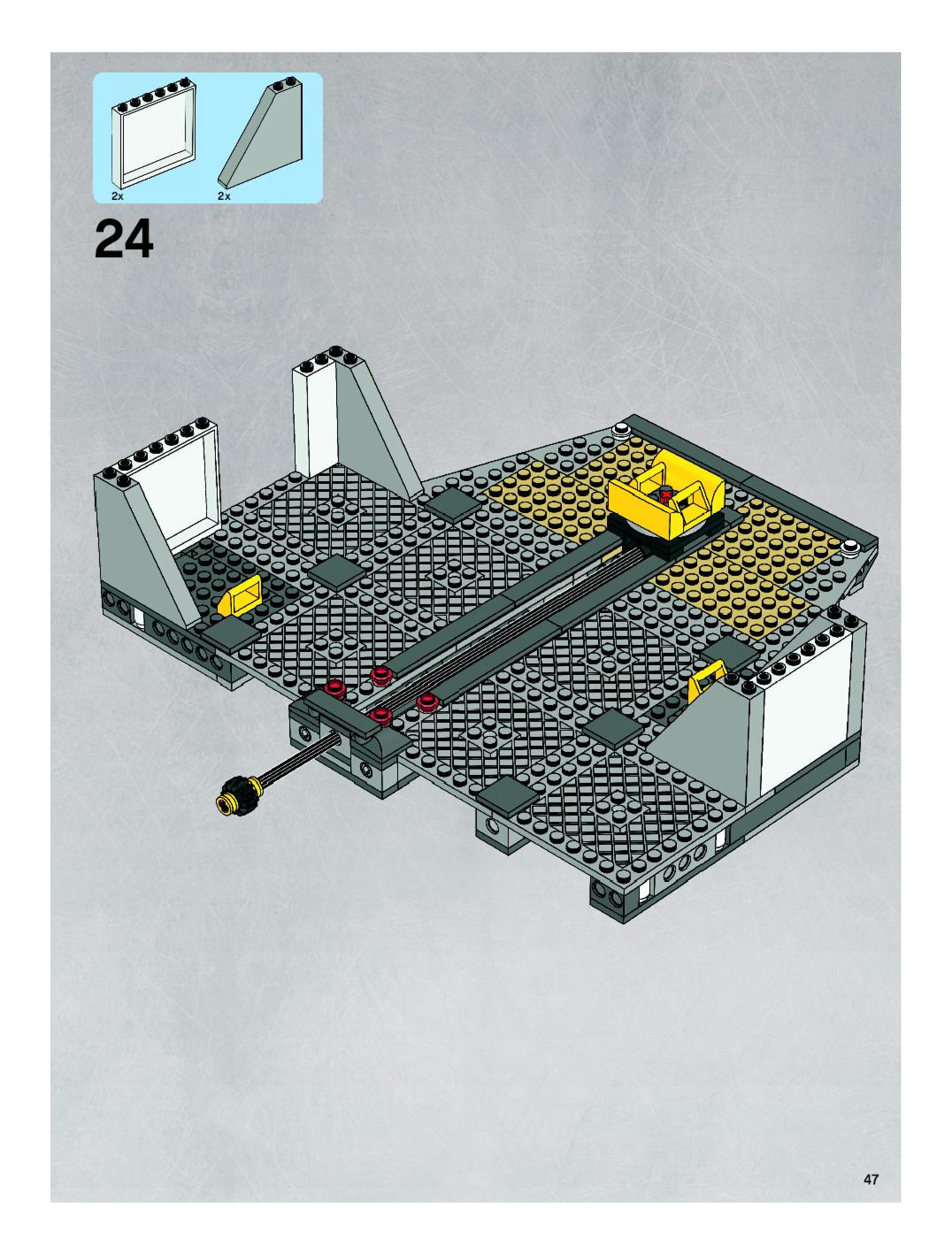 2x
2x

24

47