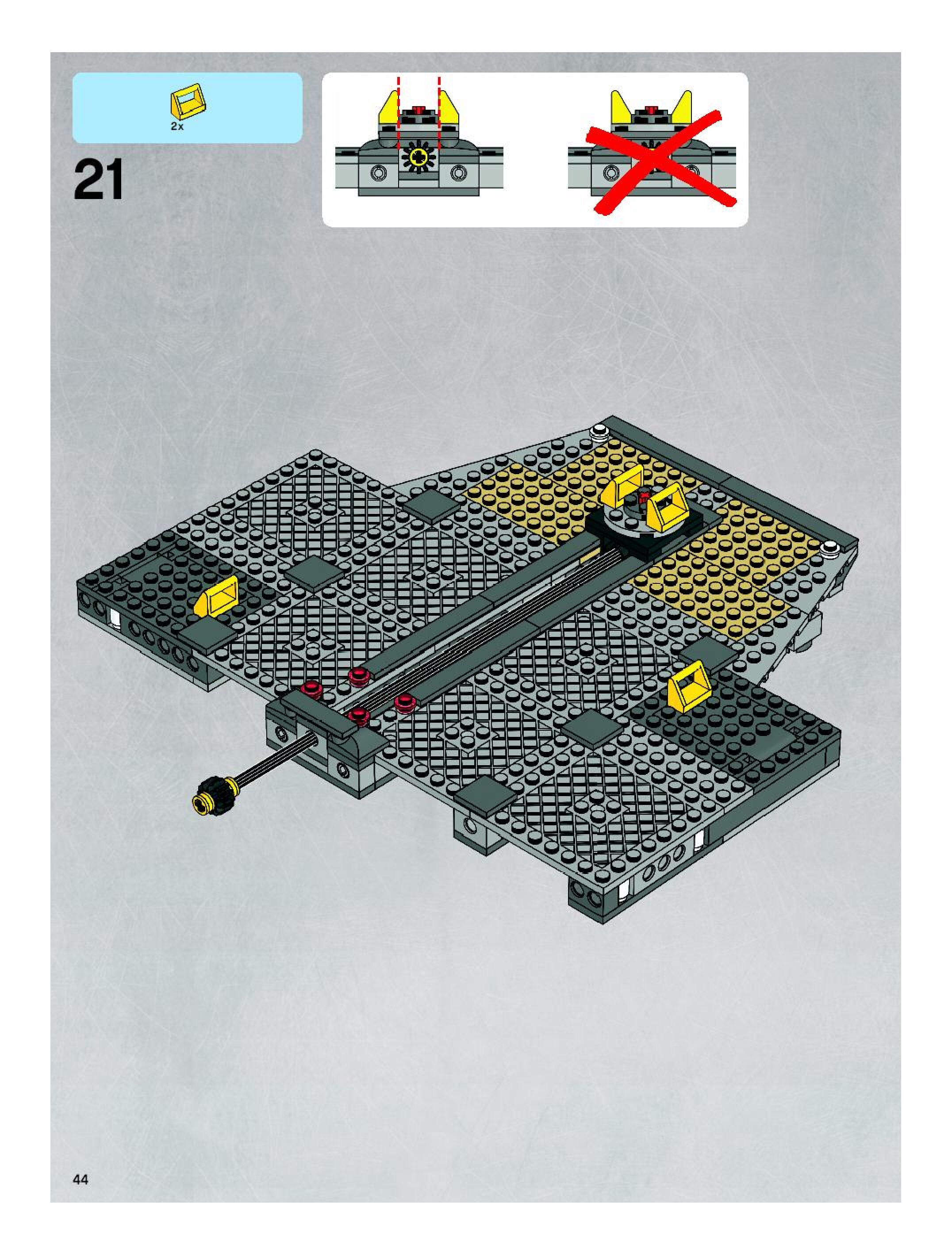 2x

21

44