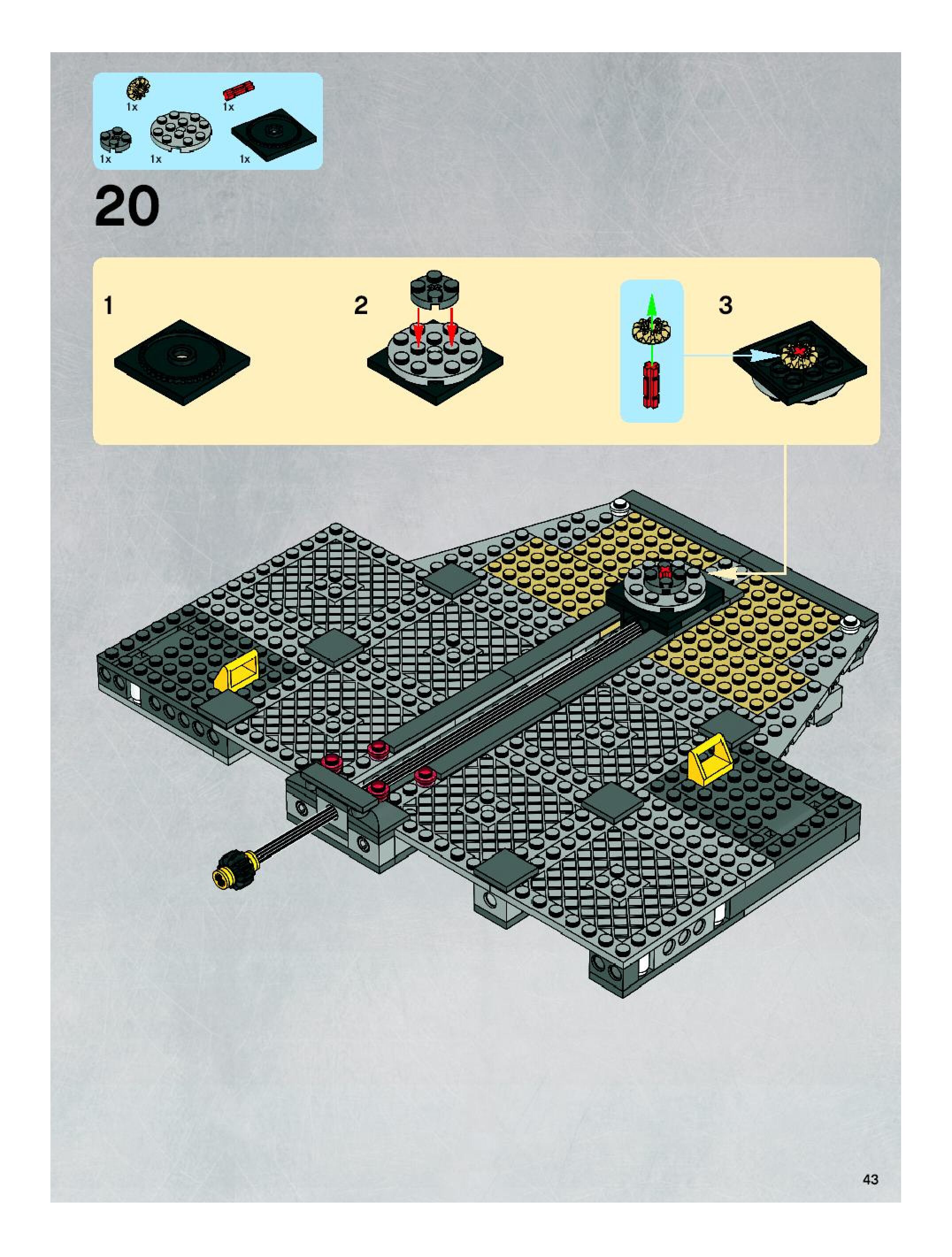 1x
1x
1x
1x
1x

20

1

2

3

43