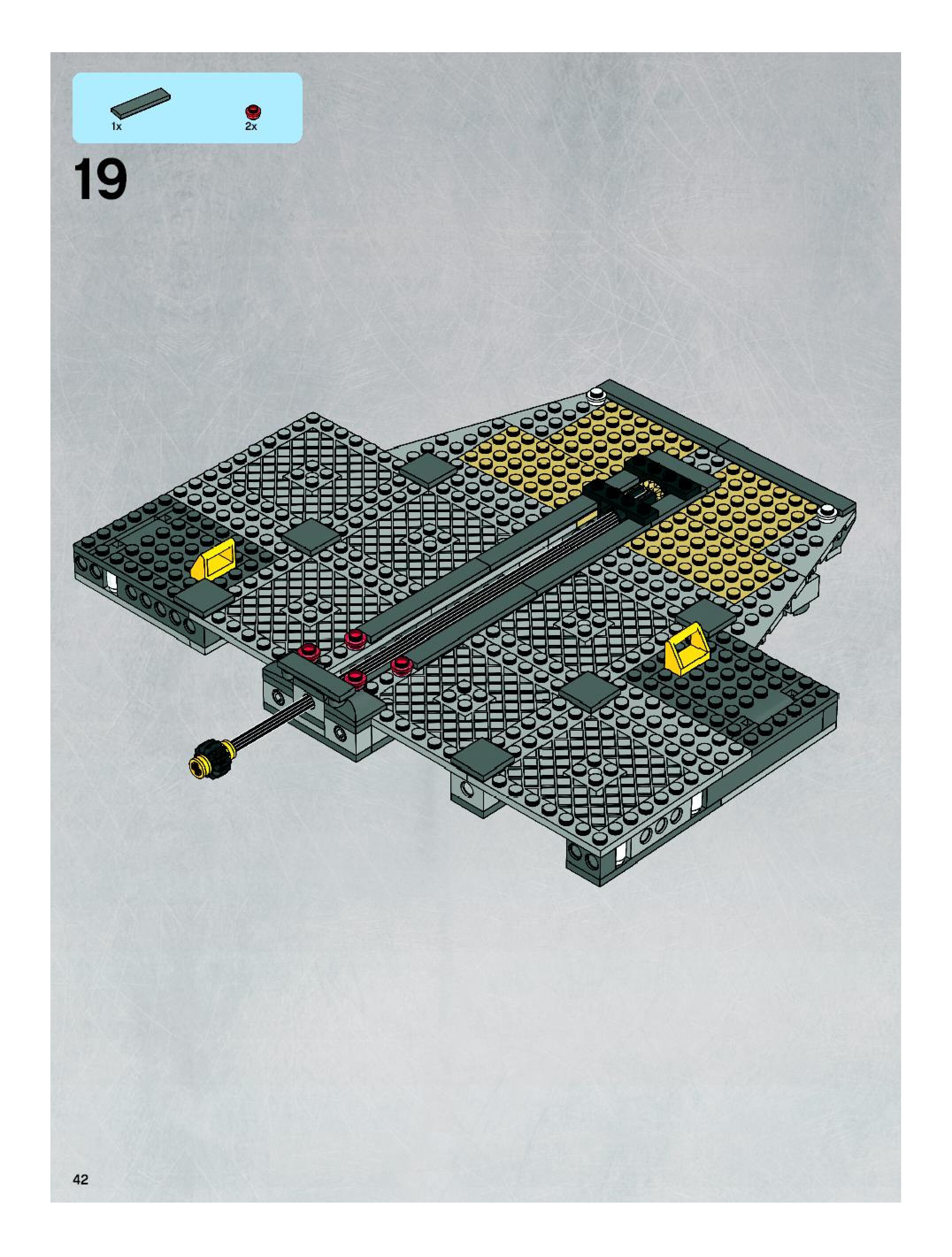 1x
2x

19

42