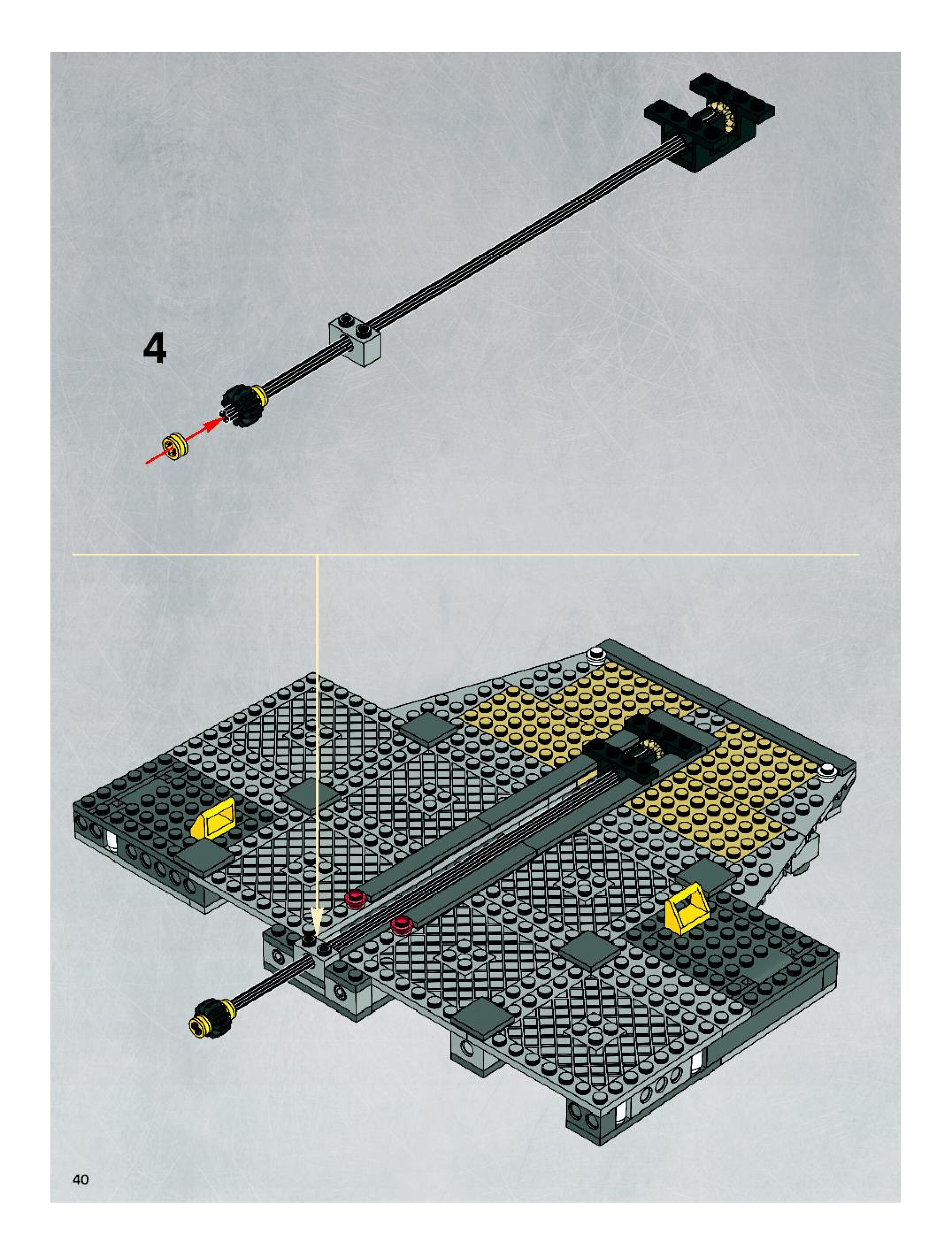 4

40