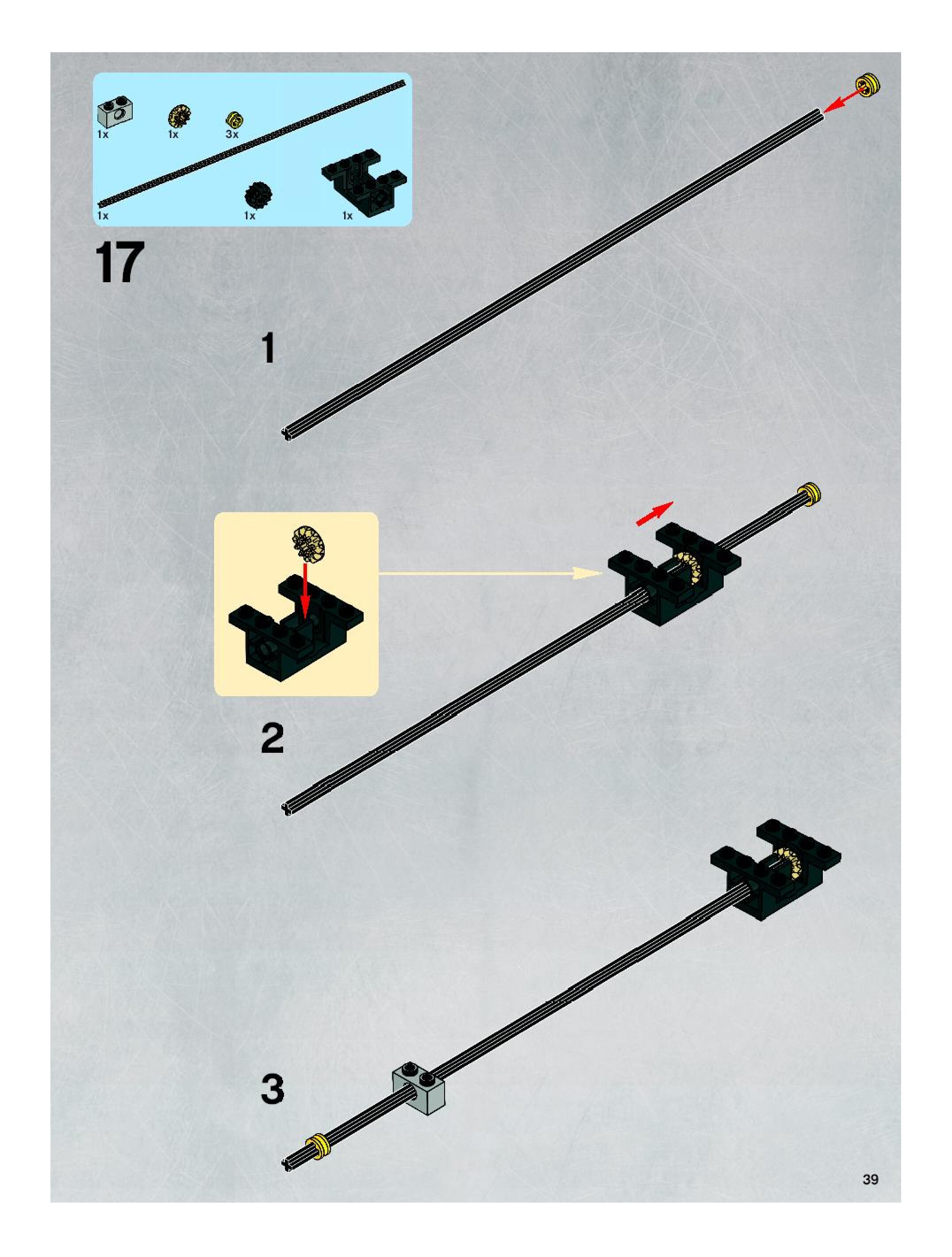 1x 1x 3x

1x 1x 1x

17

1

2

3

39