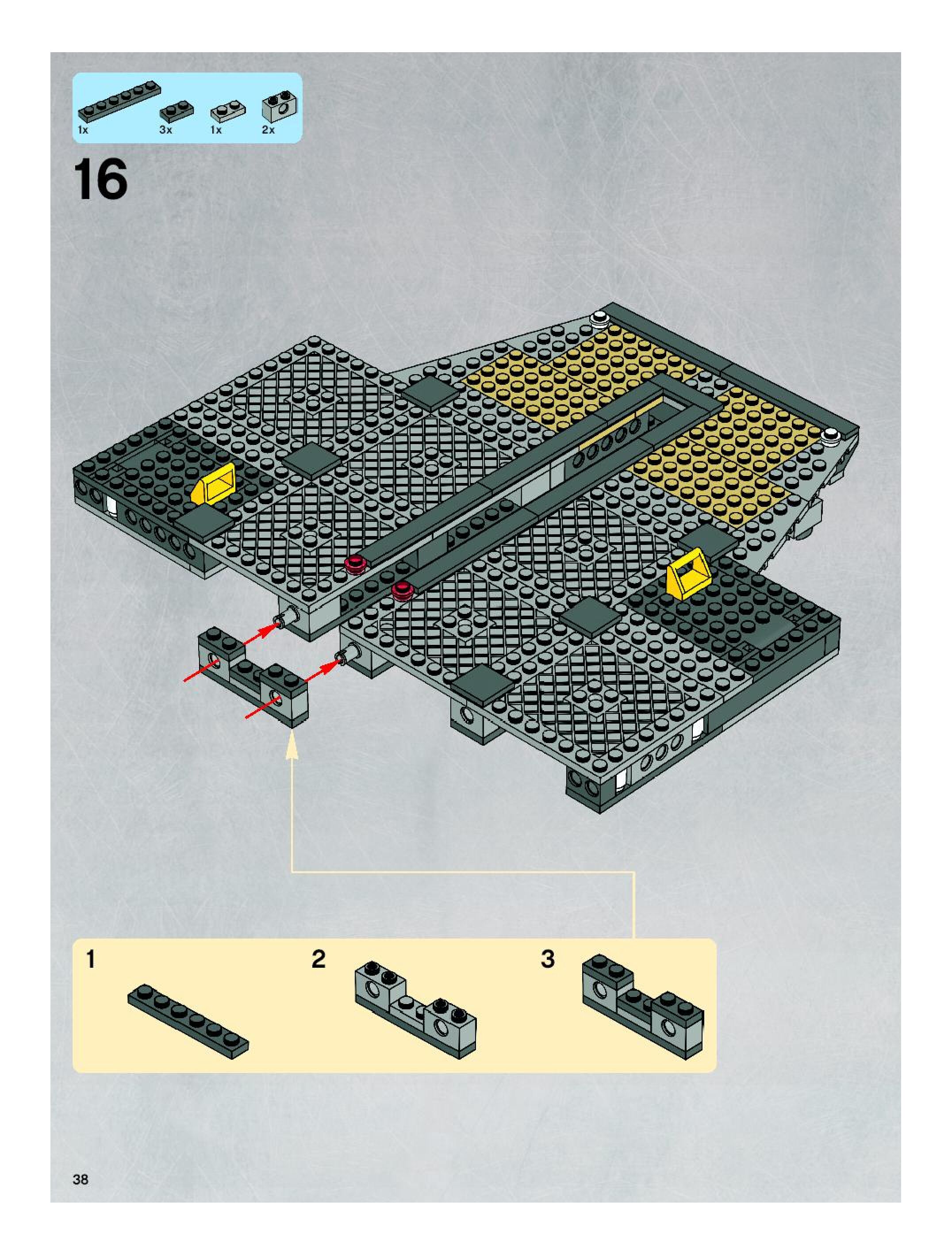 1x 3x 1x 2x

16

1

2

3

38