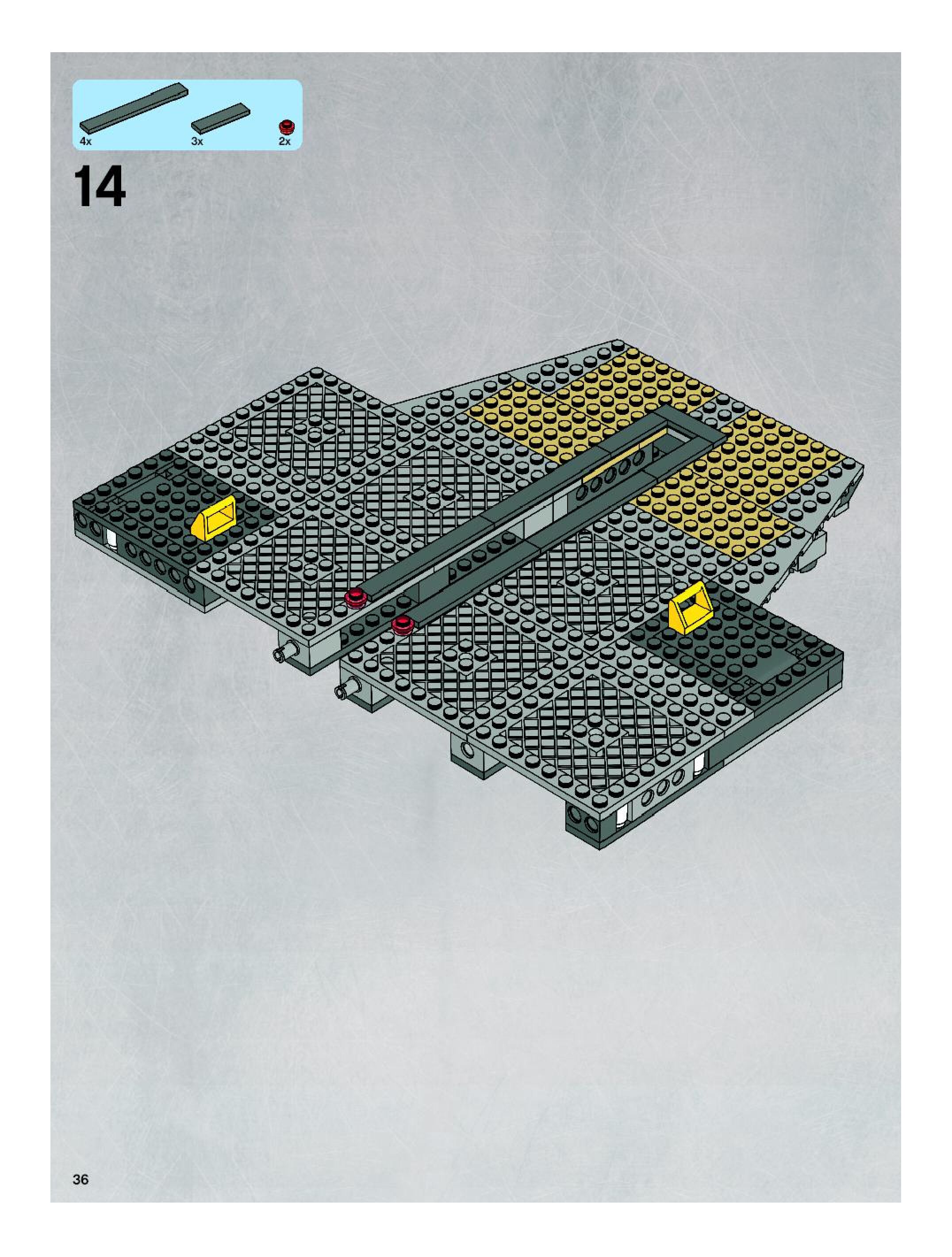 4x

3x

2x

14

36