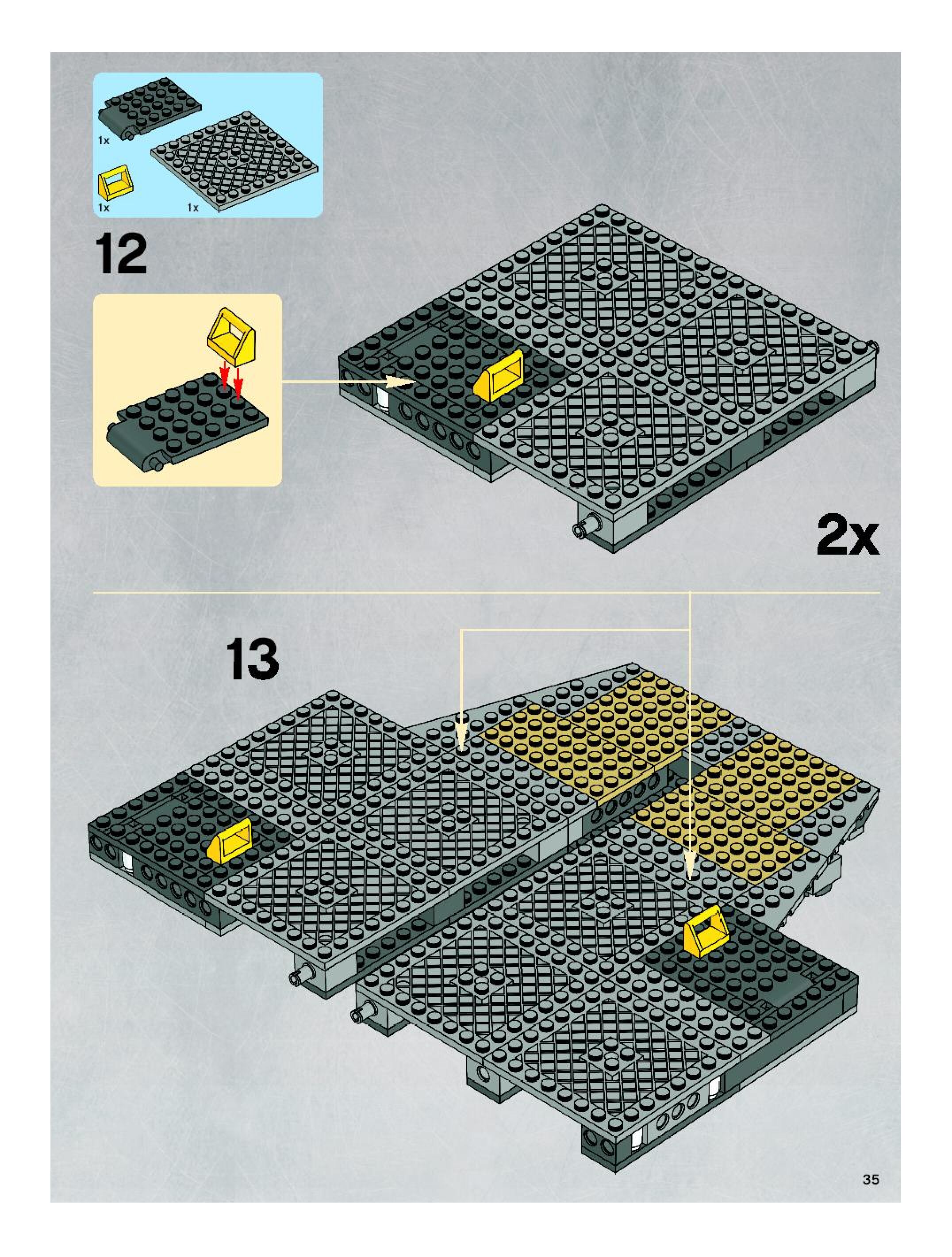 1x

1x

1x

12

2x

13

35