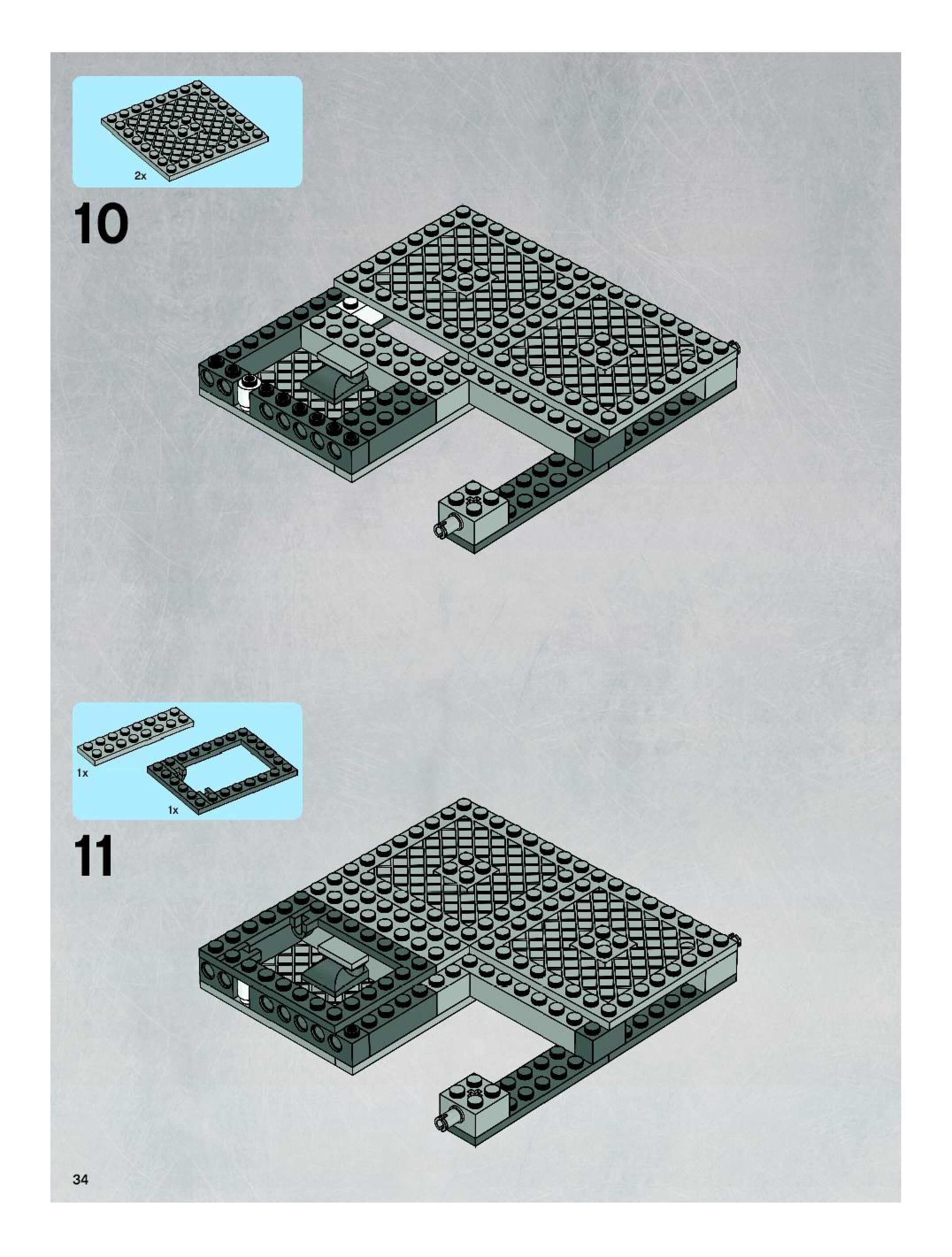 2x

10

1x

1x

11

34