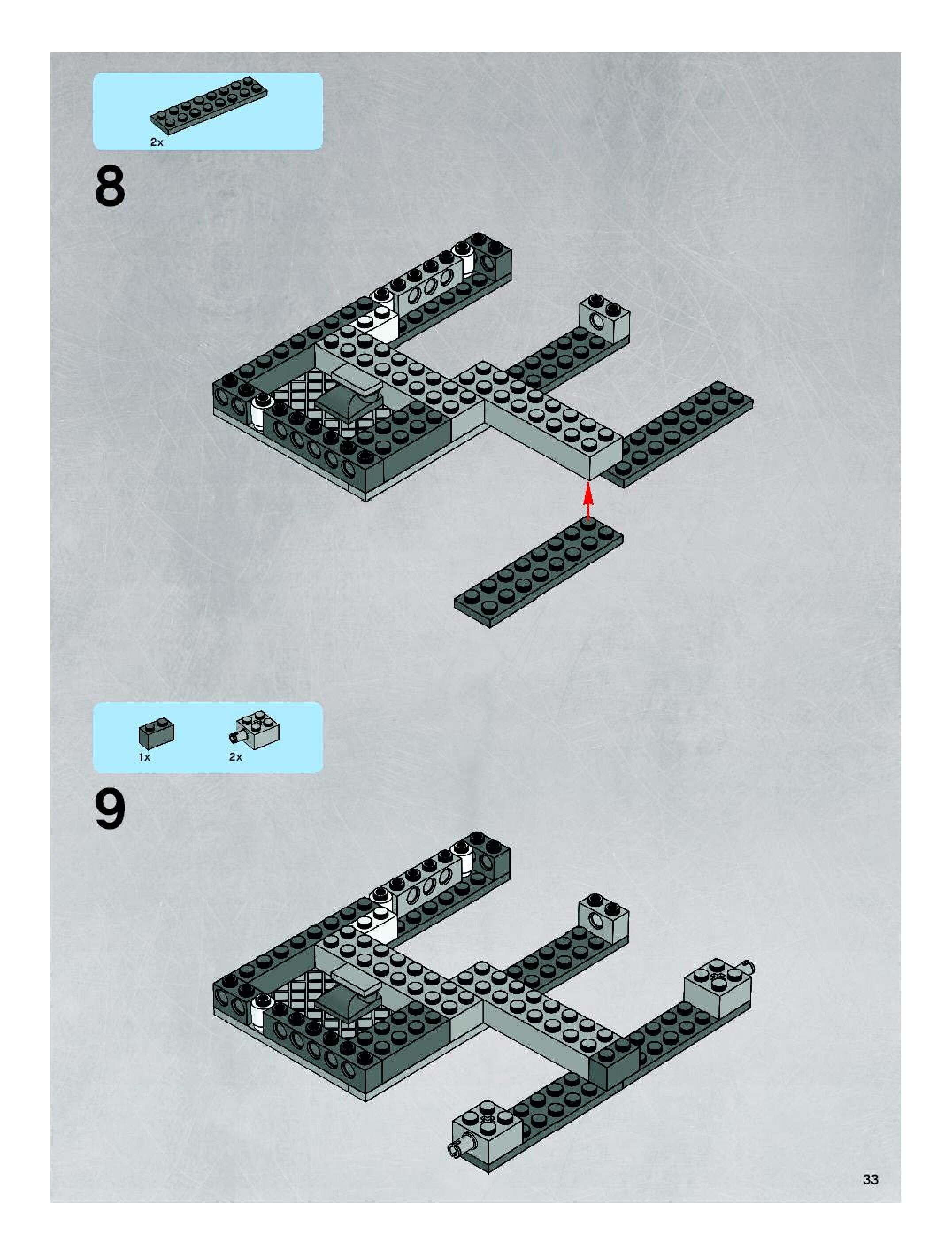 2x

8

1x

2x

9

33