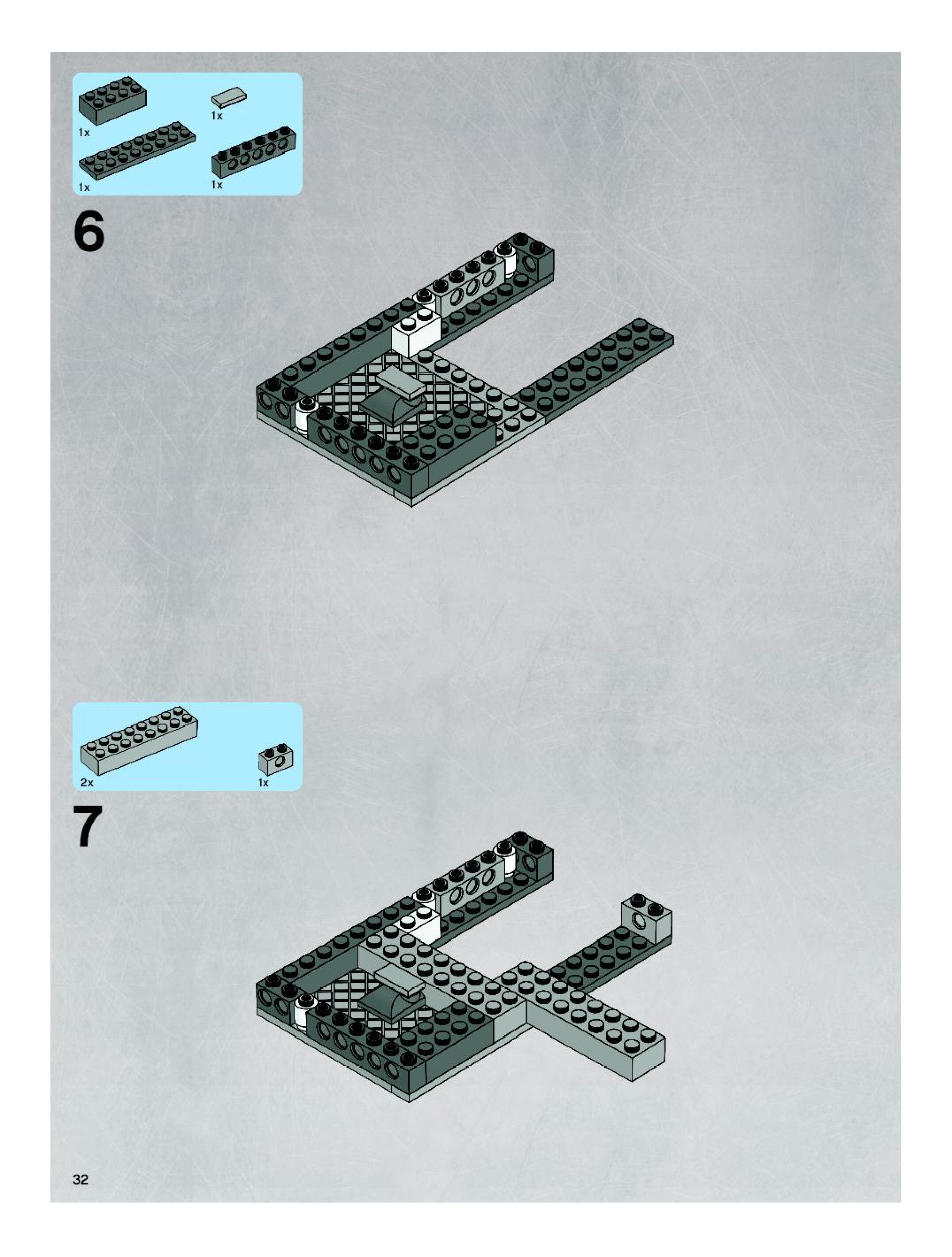 1x
1x
1x
1x

6

2x
1x

7

32