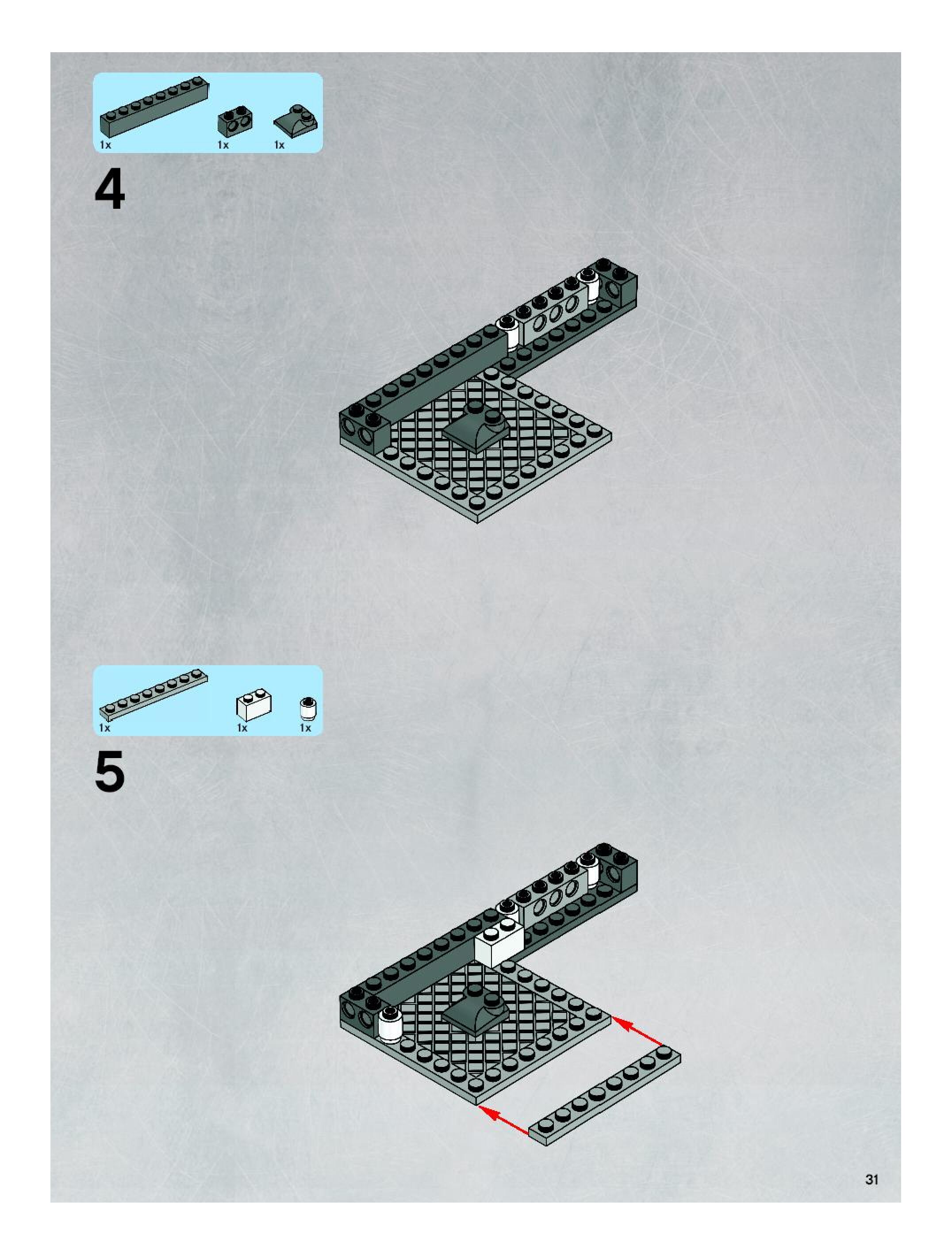 1x 1x 1x

4

1x 1x 1x

5

31