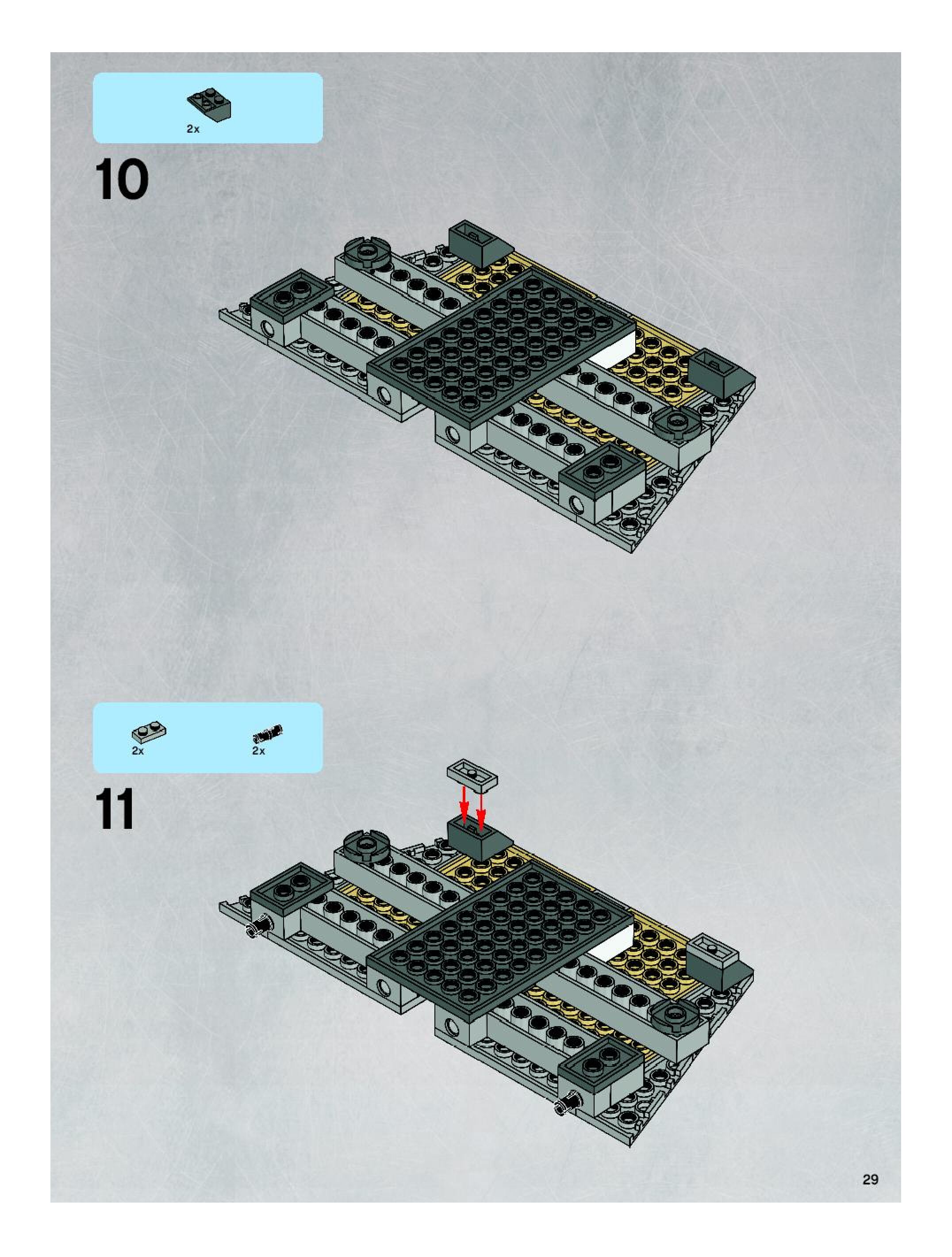 2x

10

2x

2x

11

29