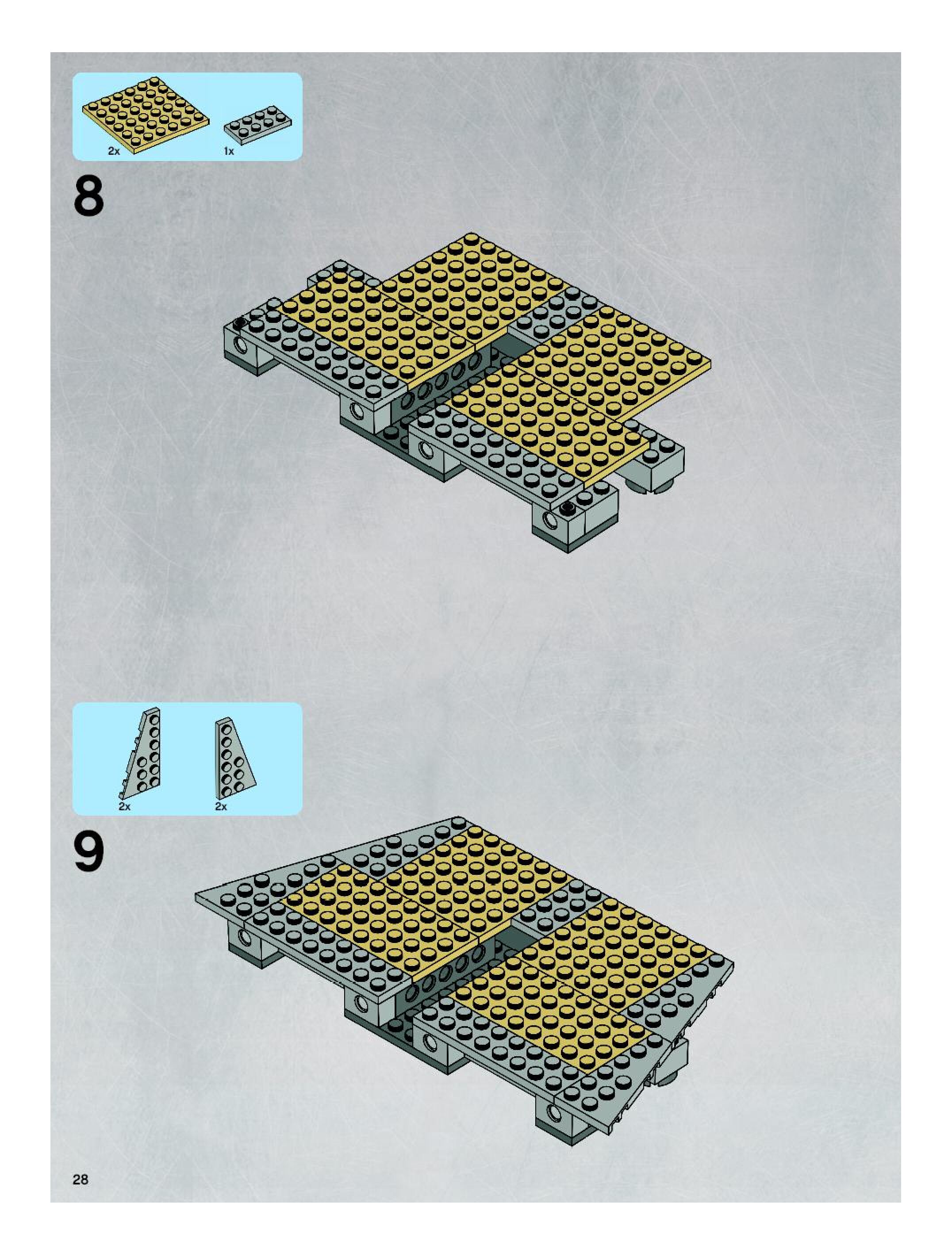 2x
1x

8

2x
2x

9

28