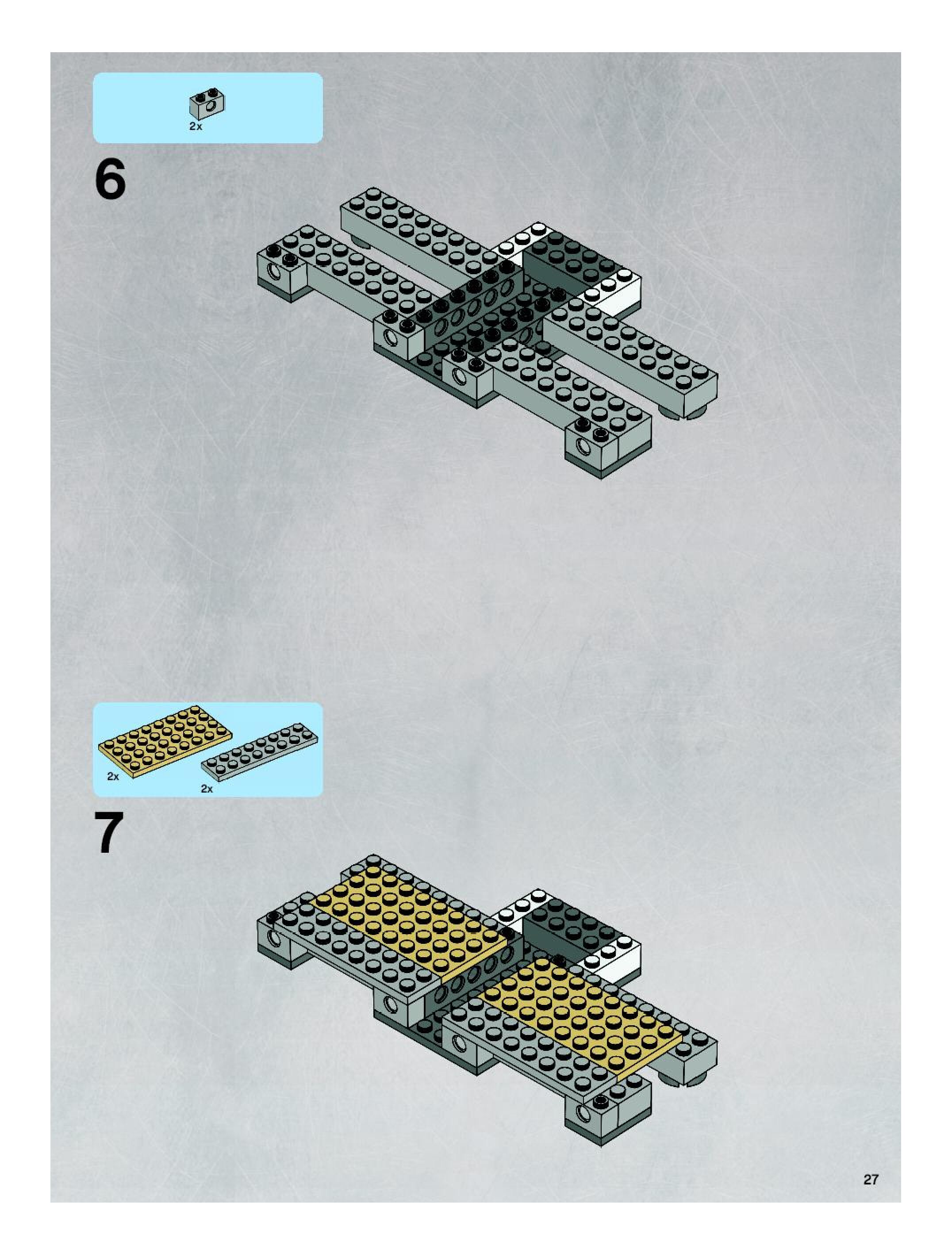 2x

6

2x

2x

7

27