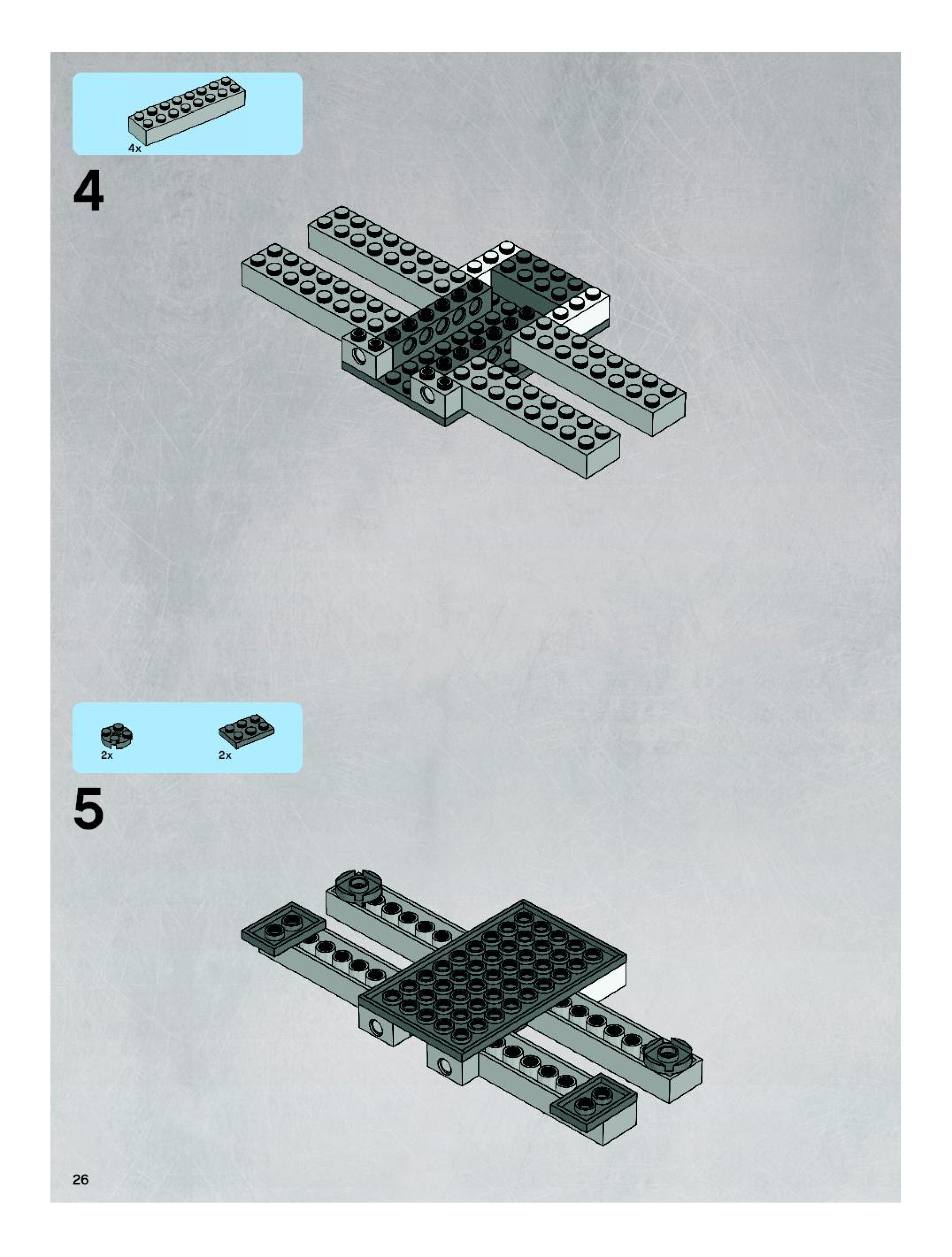 4x

4

2x

2x

5

26