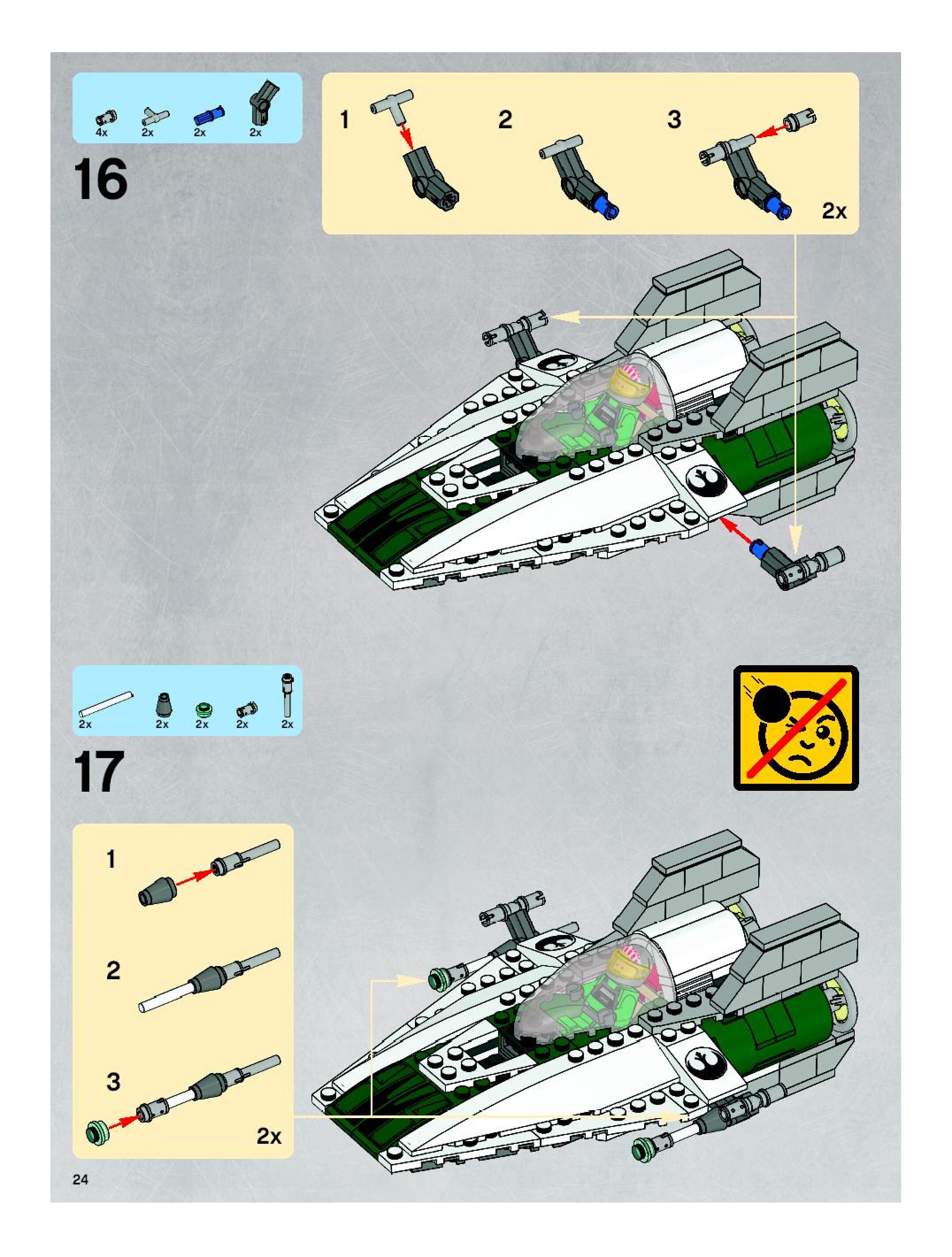 4x 2x 2x 2x

16

1 2 3

2x

2x 2x 2x 2x 2x

17

1

2

3

2x

24