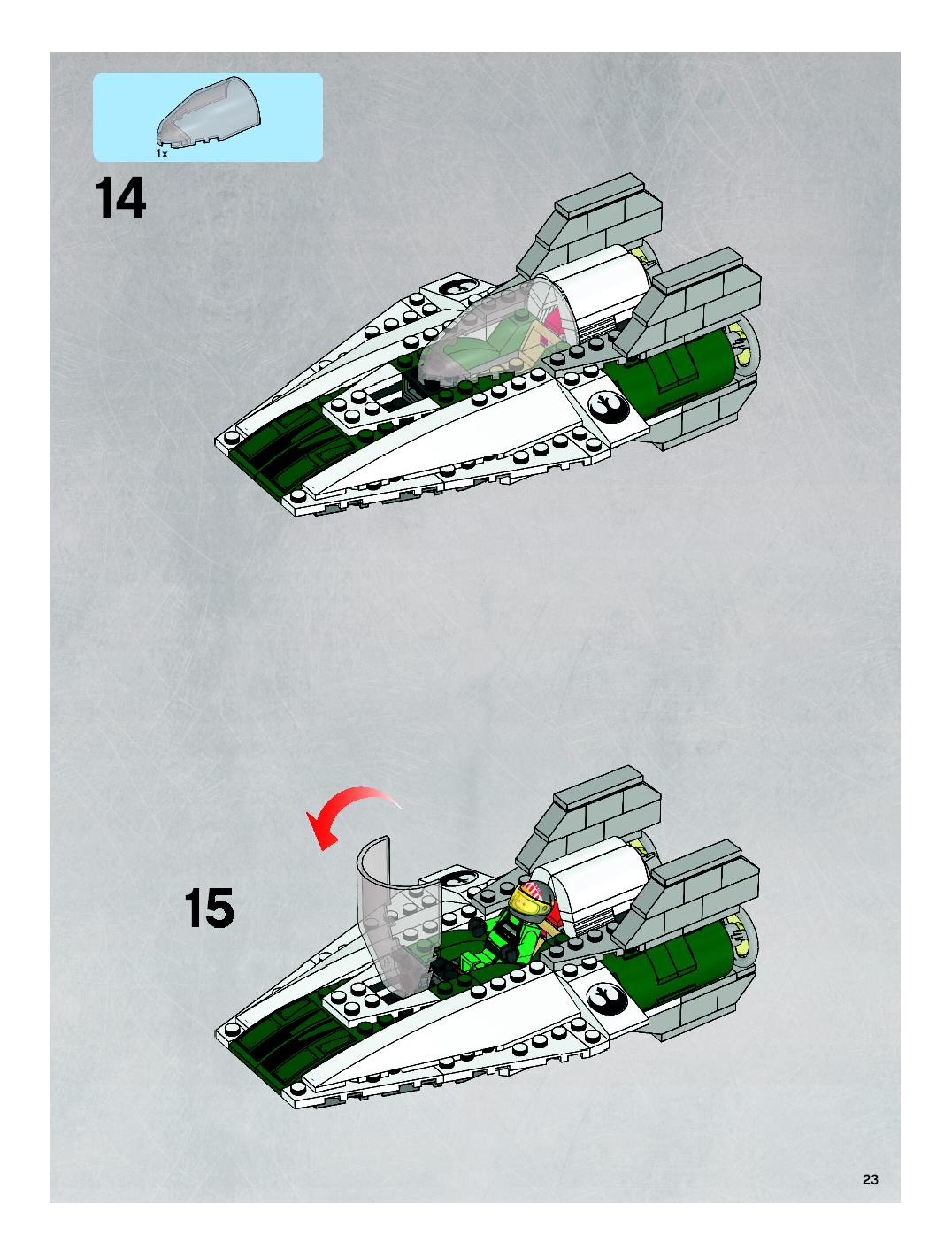 1x

14

15

23