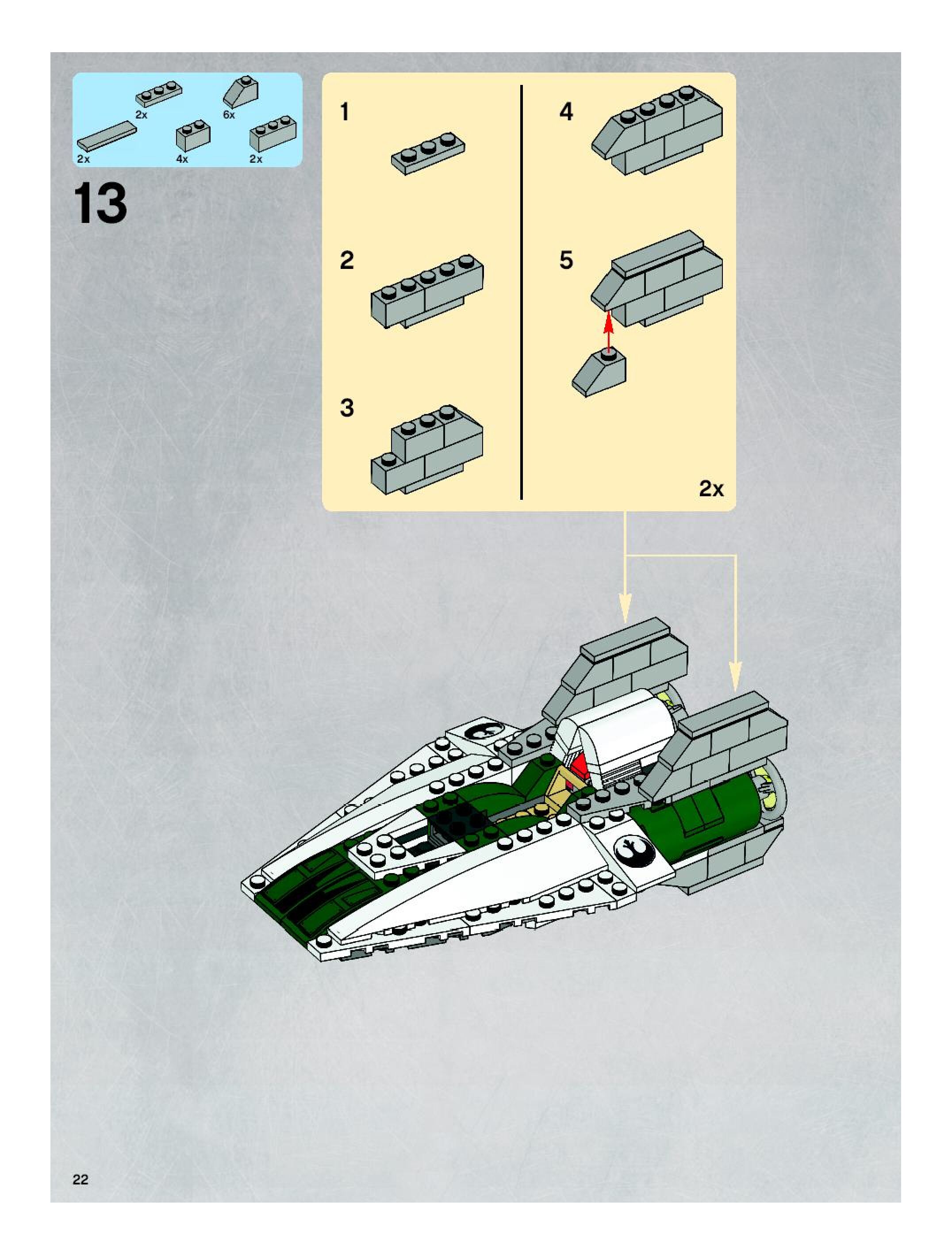 2x
6x
2x
4x
2x

13

1

2

3

4

5

2x

22