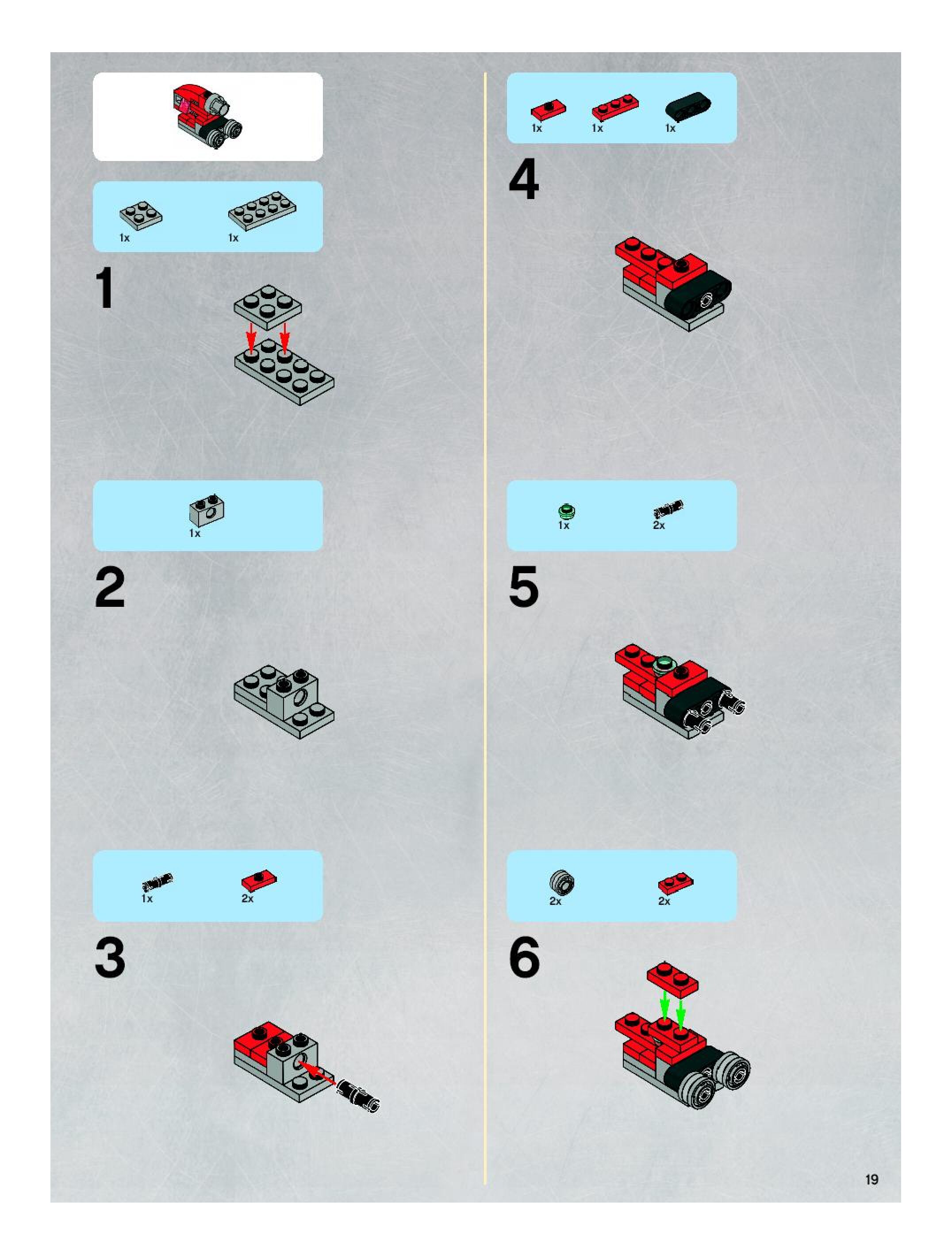 1x 1x

1

1x

2

1x 2x

3

1x 1x 1x

4

1x 2x

5

2x 2x

6

19