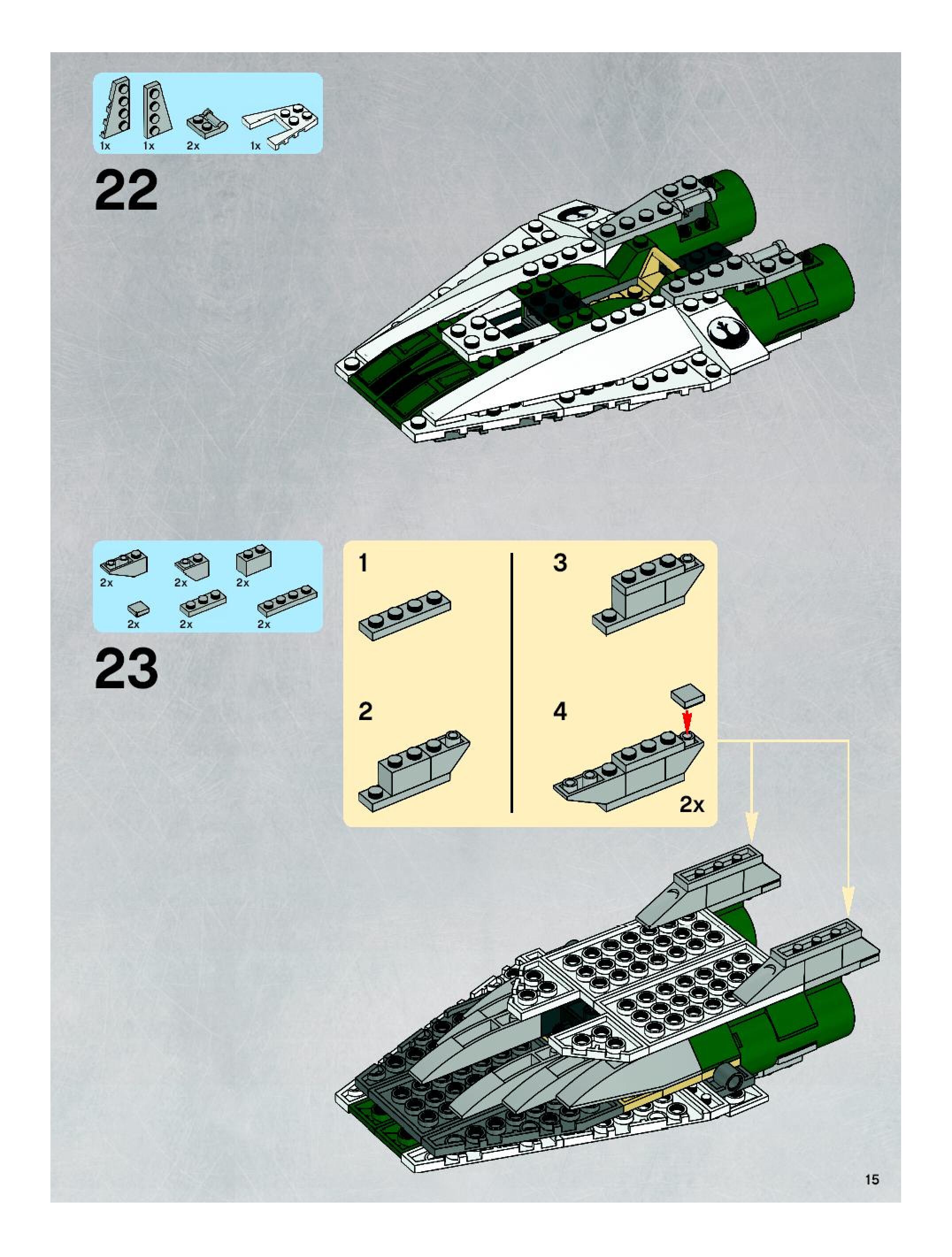 1x 1x 2x 1x

22

2x 2x 2x

2x 2x 2x

23

1

2

3

4

2x

15