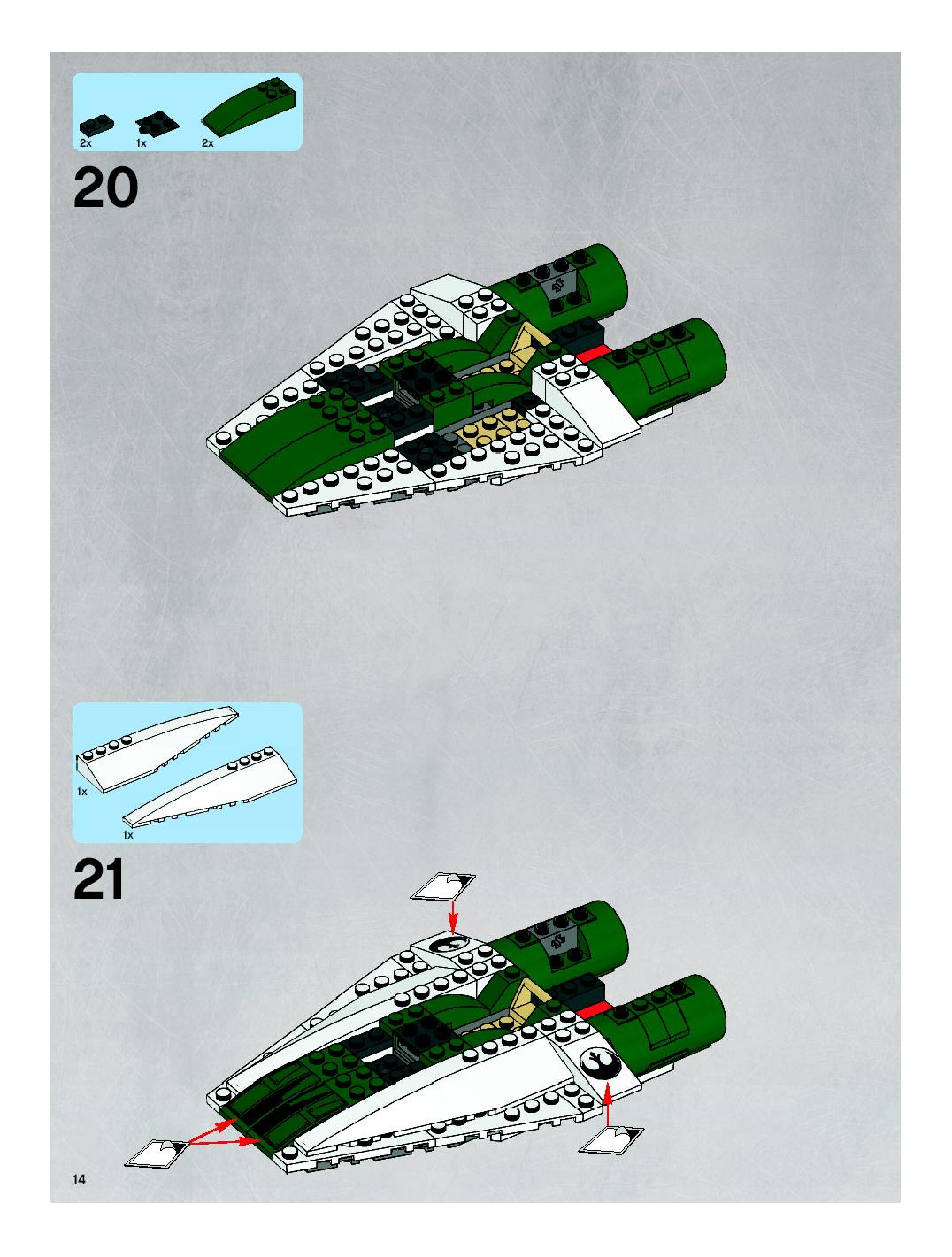 2x 1x 2x

20

1x

1x

21

14