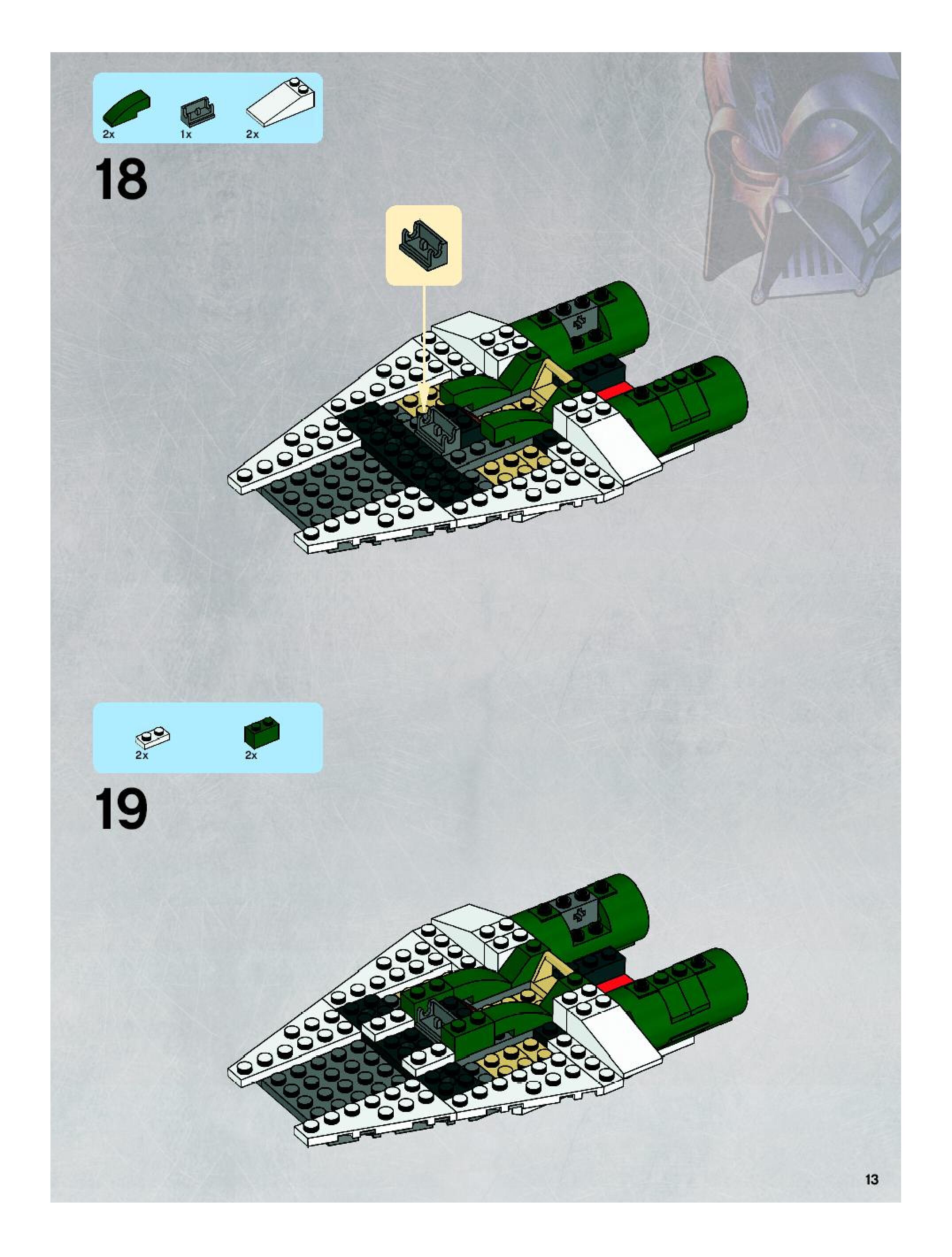 2x 1x 2x

18

2x 2x

19

13