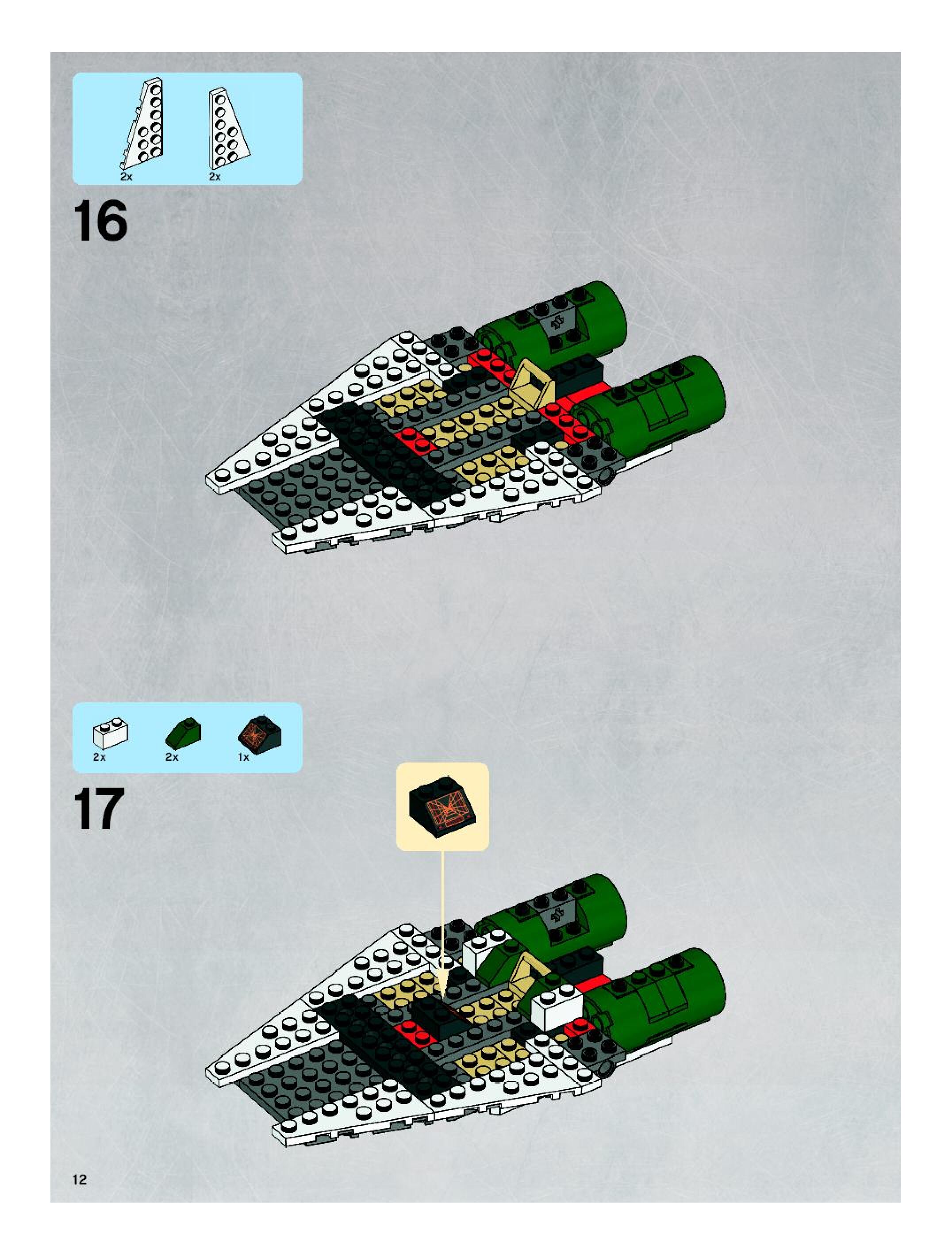 2x 2x

16

2x 2x 1x

17

12