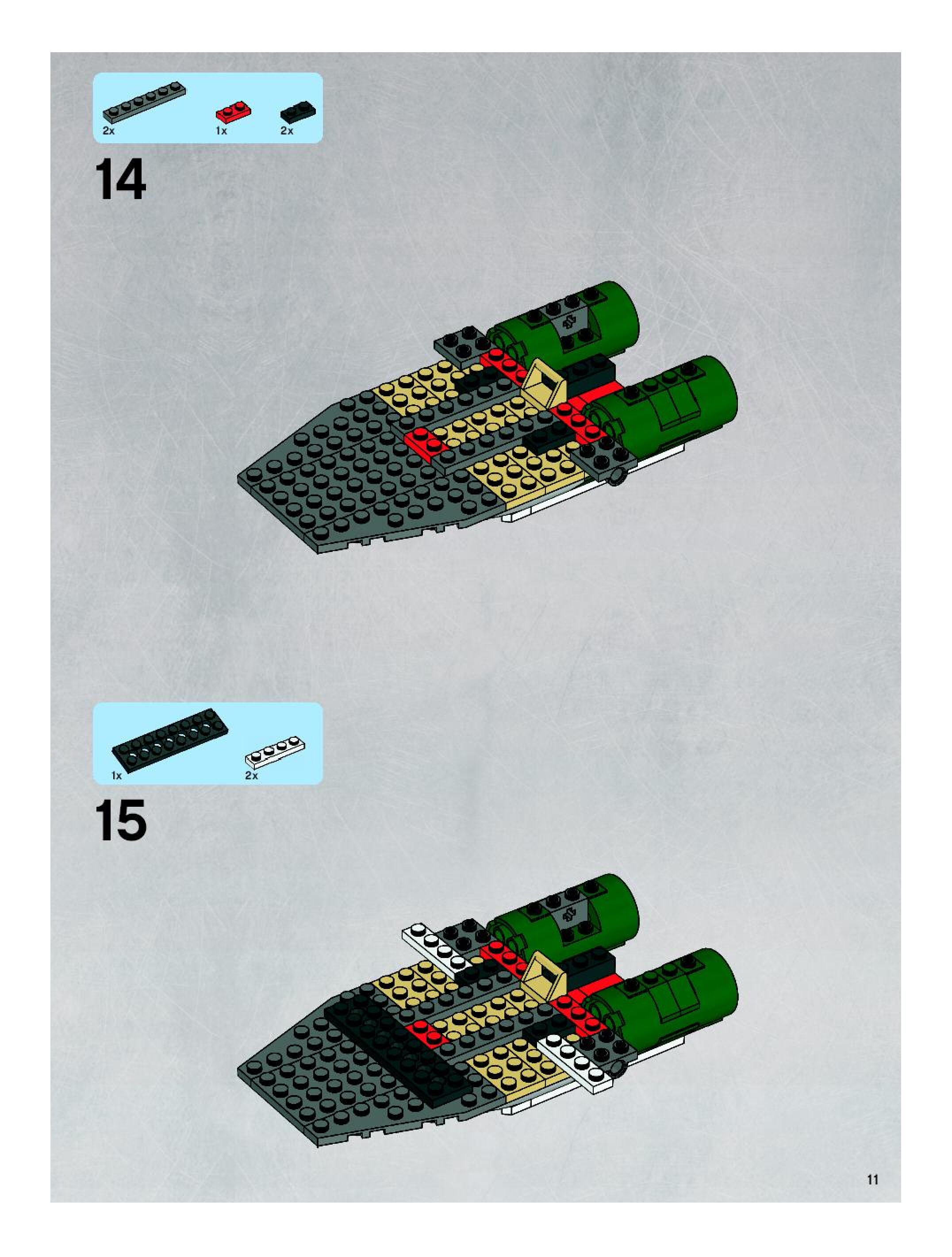 2x
1x
2x
14

1x
2x
15

11