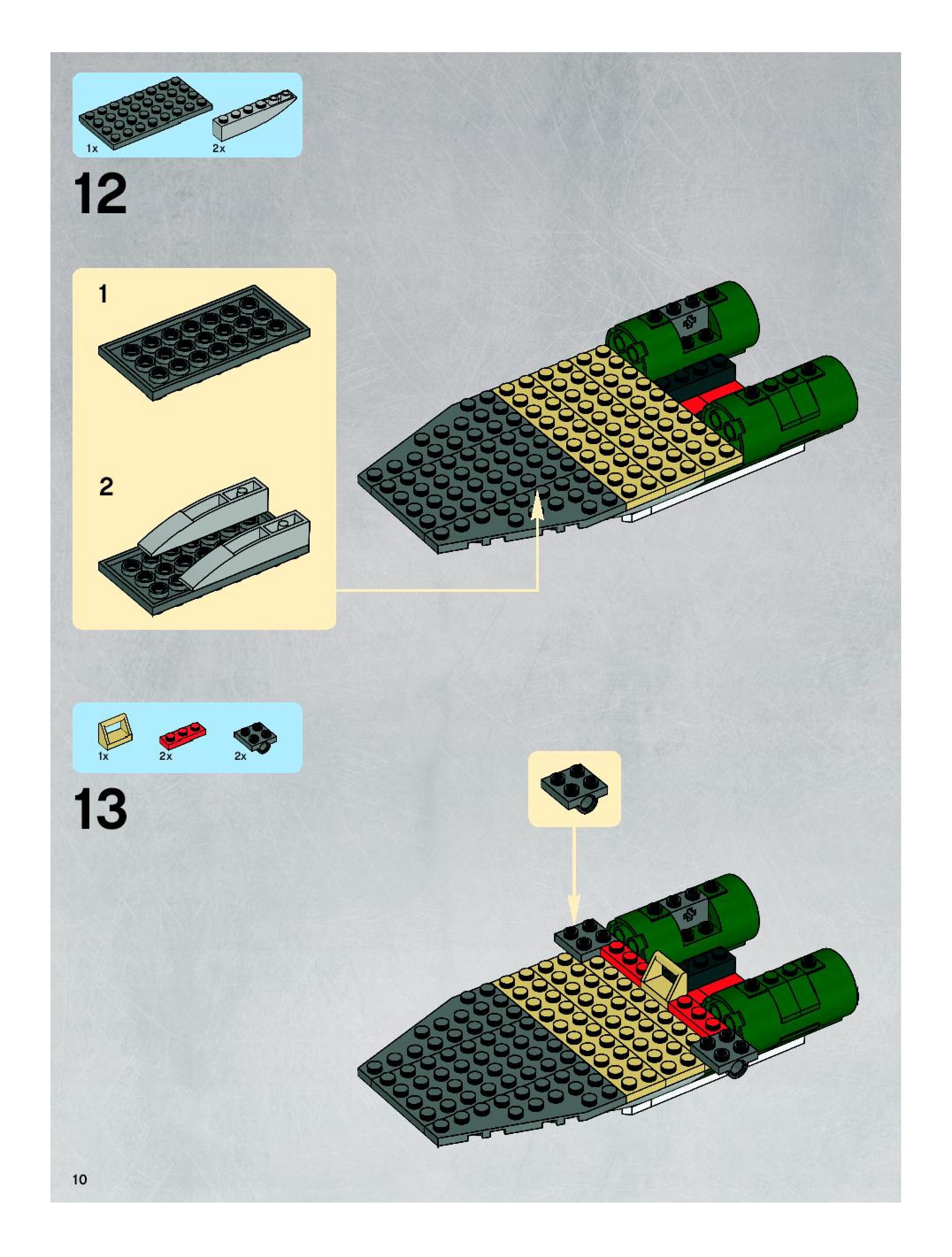 1x
2x

12

1

2

1x
2x
2x

13

10