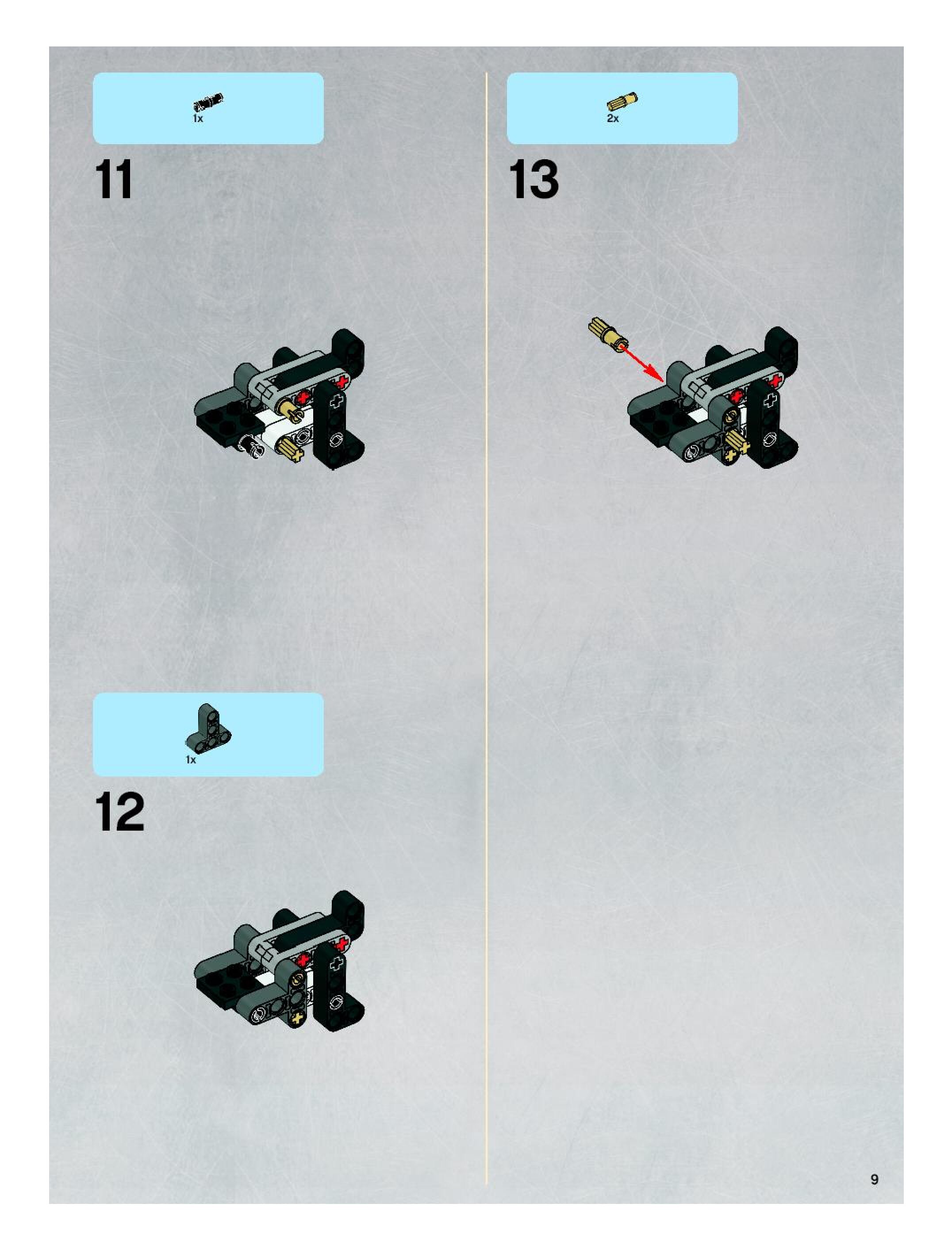 1x

11

1x

12

2x

13

9