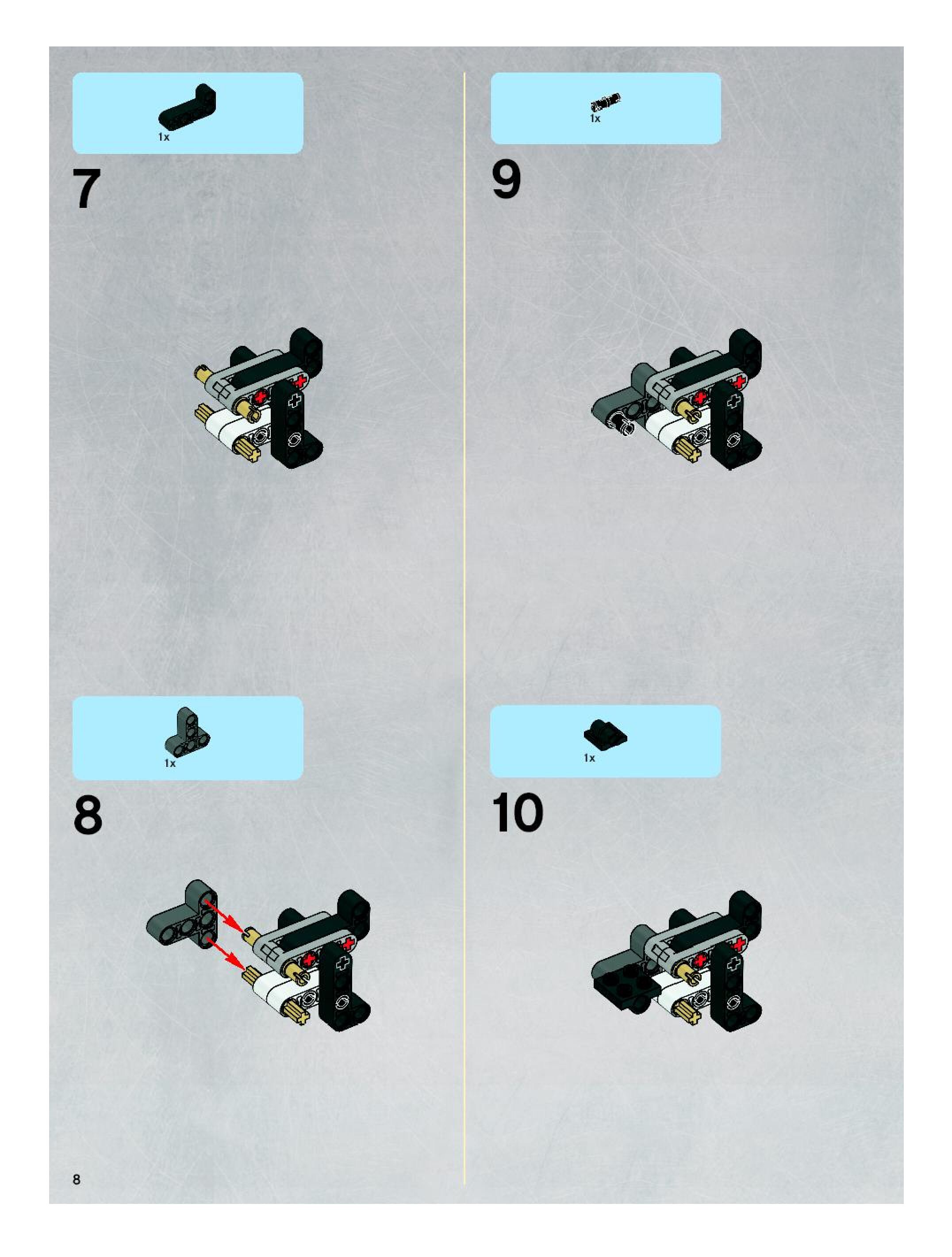 1x

7

1x

8

1x

9

1x

10

8