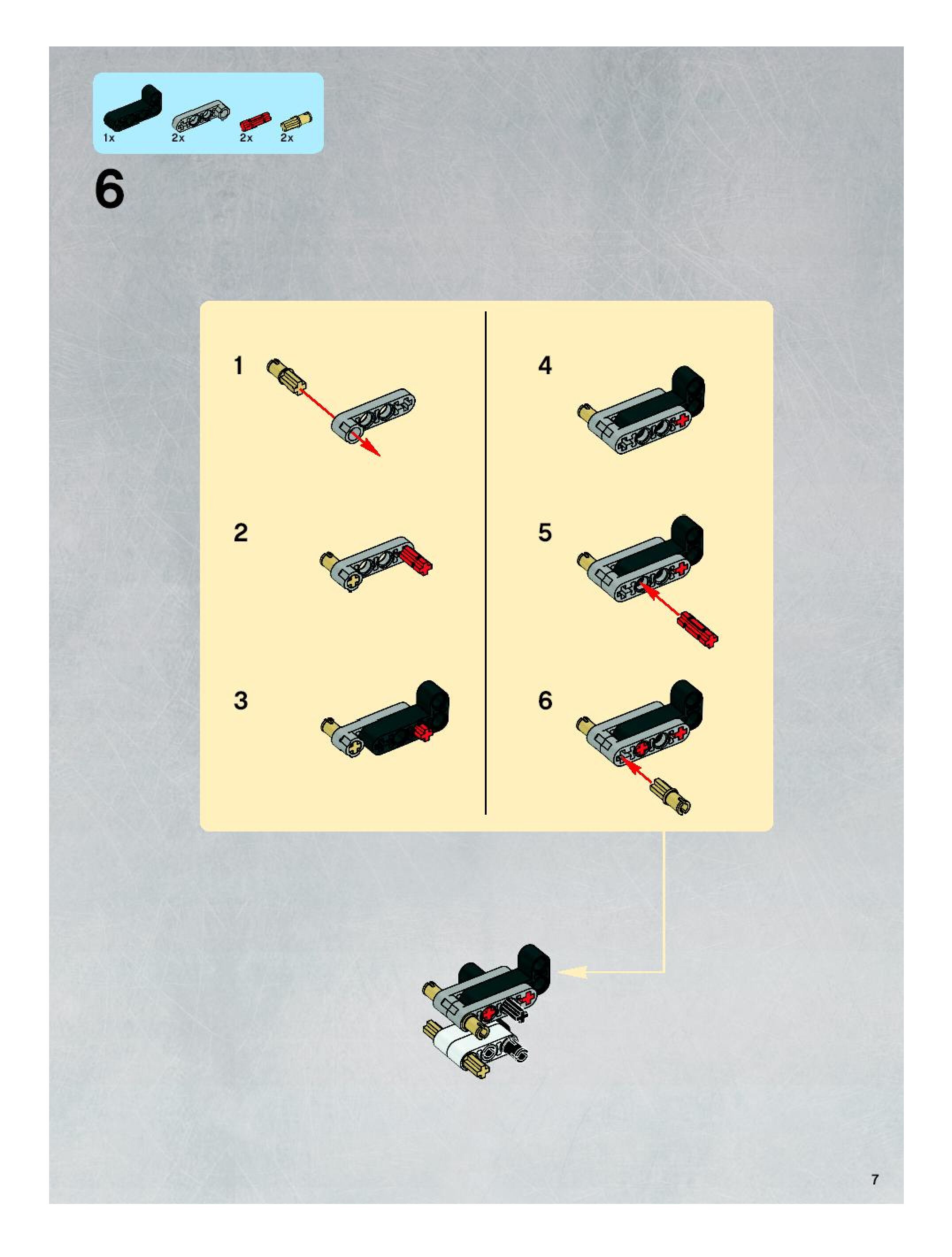 1x 2x 2x 2x

6

1

2

3

4

5

6

7