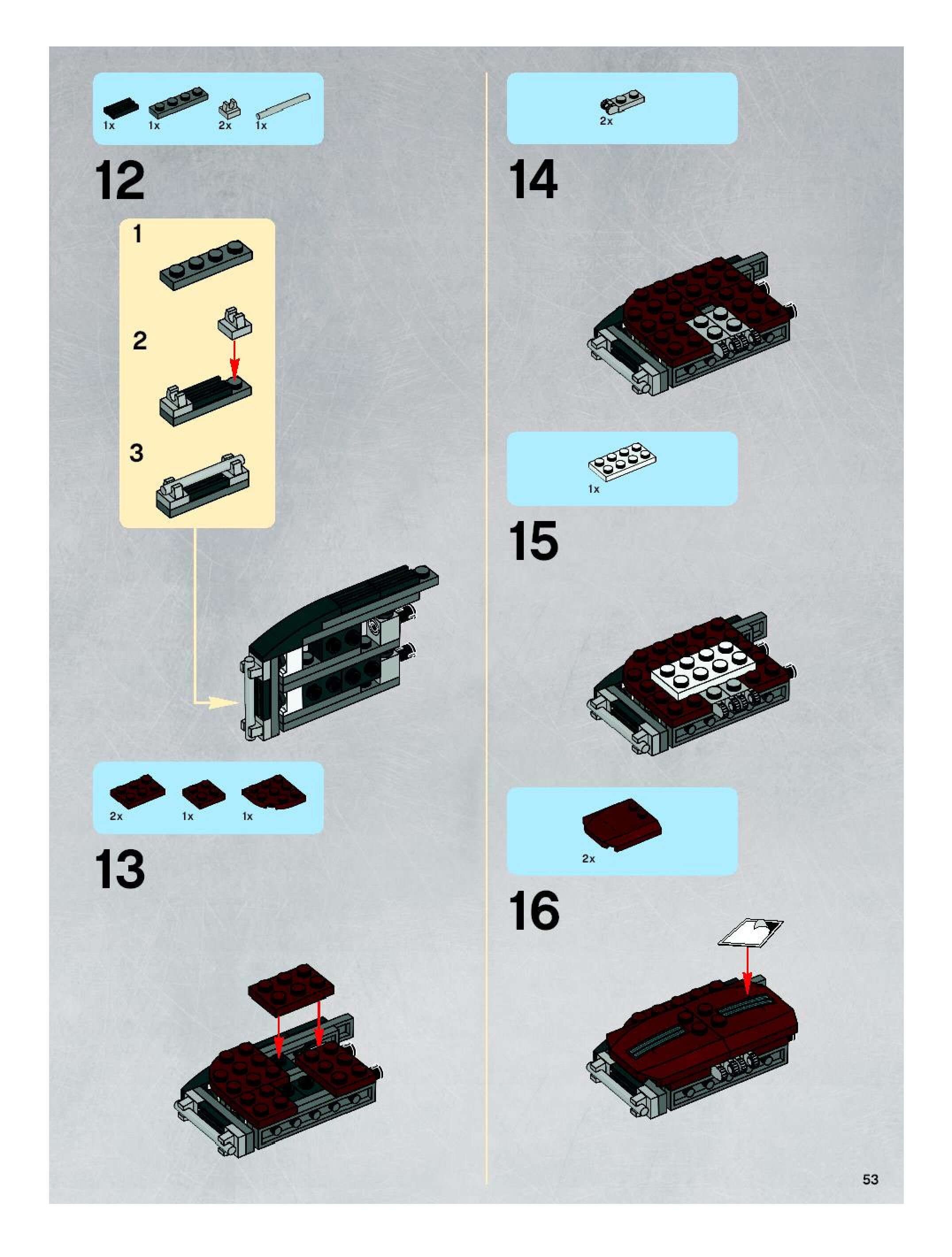 1x 1x 2x 1x

12

1

2

3

2x 1x 1x

13

2x

14

1x

15

2x

16

53