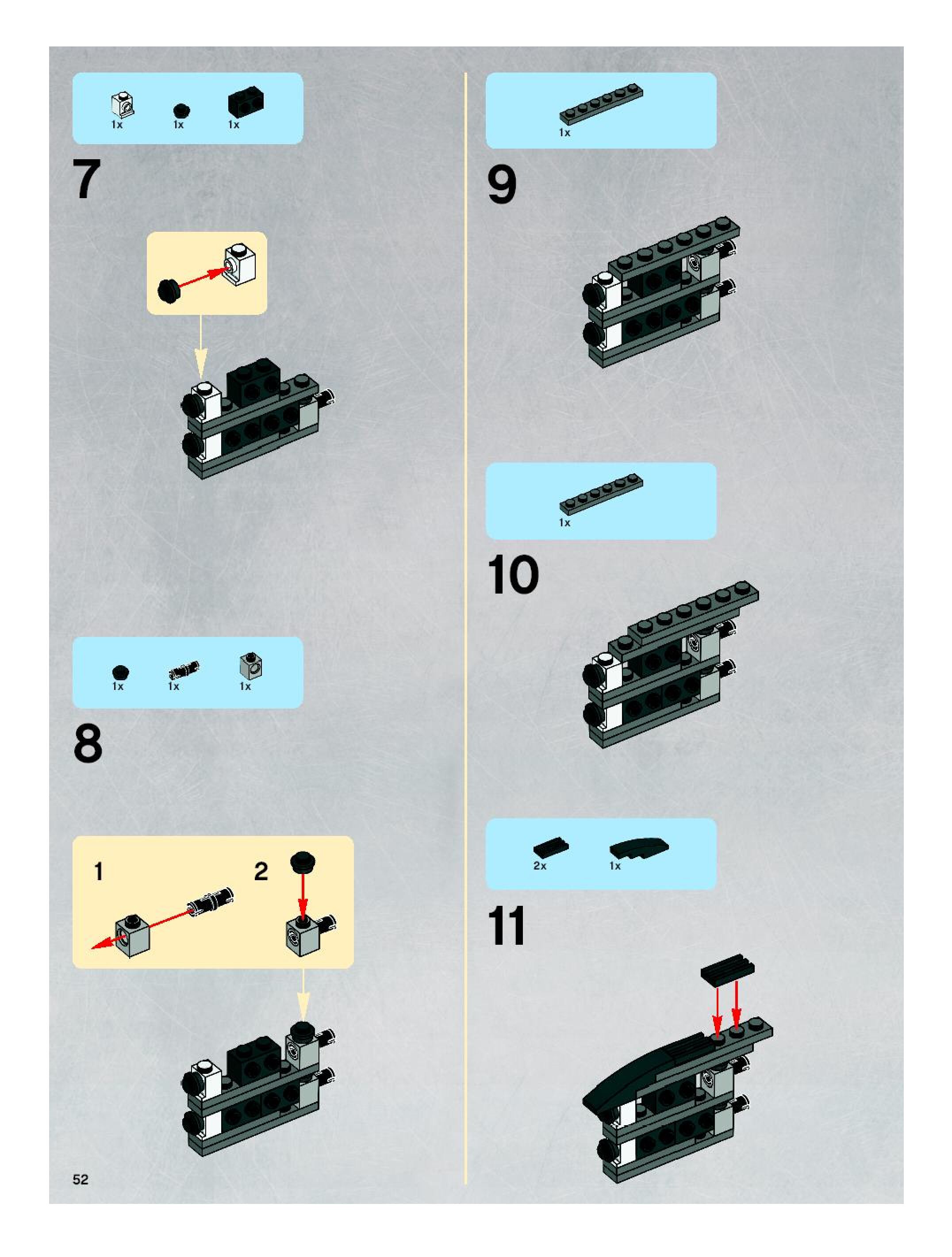 1x 1x 1x

7

1x 1x 1x

8

1 2

52

1x

9

1x

10

2x 1x

11