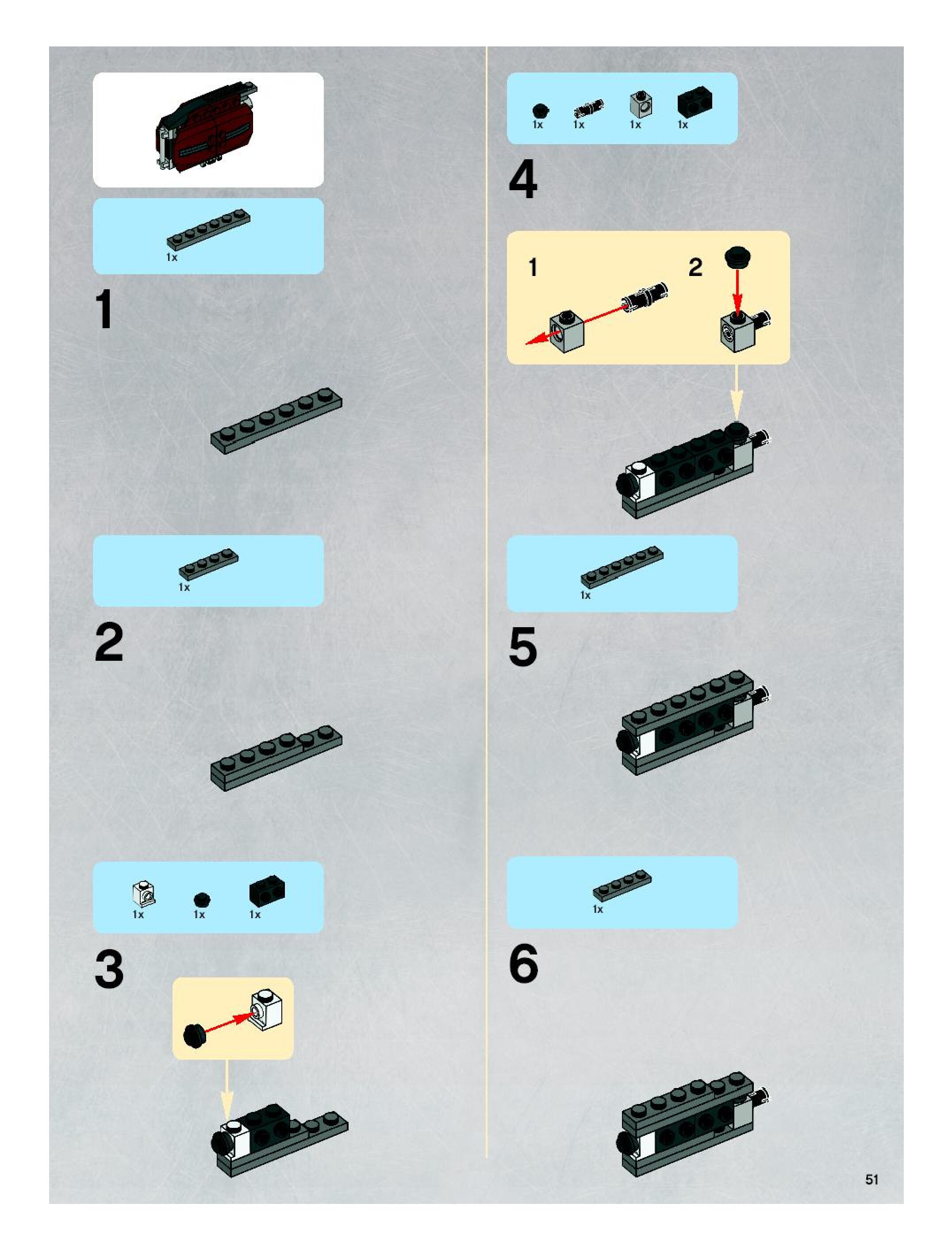 1x

1

1x

2

1x 1x 1x

3

1x 1x 1x 1x

4

1 2

1x

5

1x

6

51