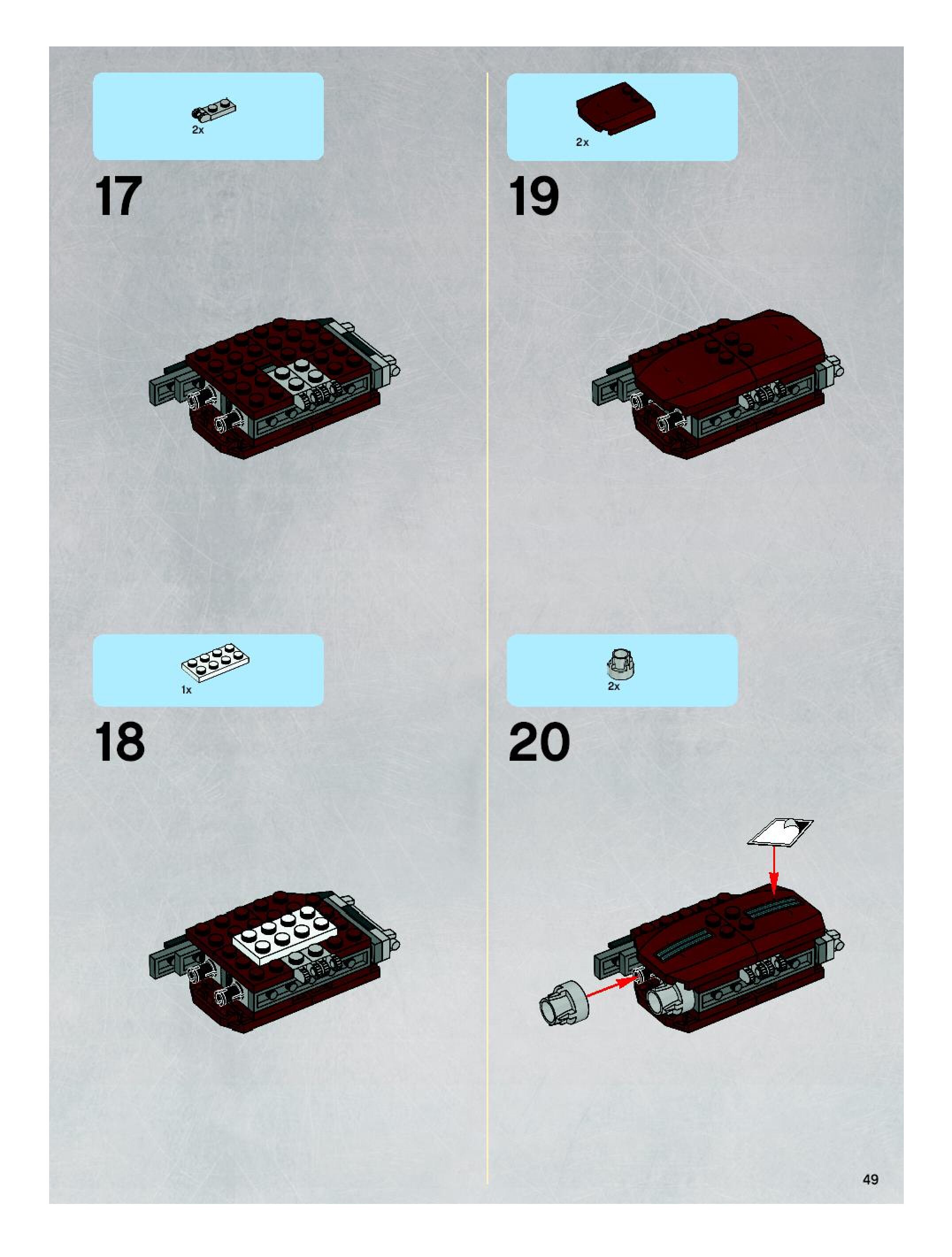 2x

17

1x

18

2x

19

2x

20

49