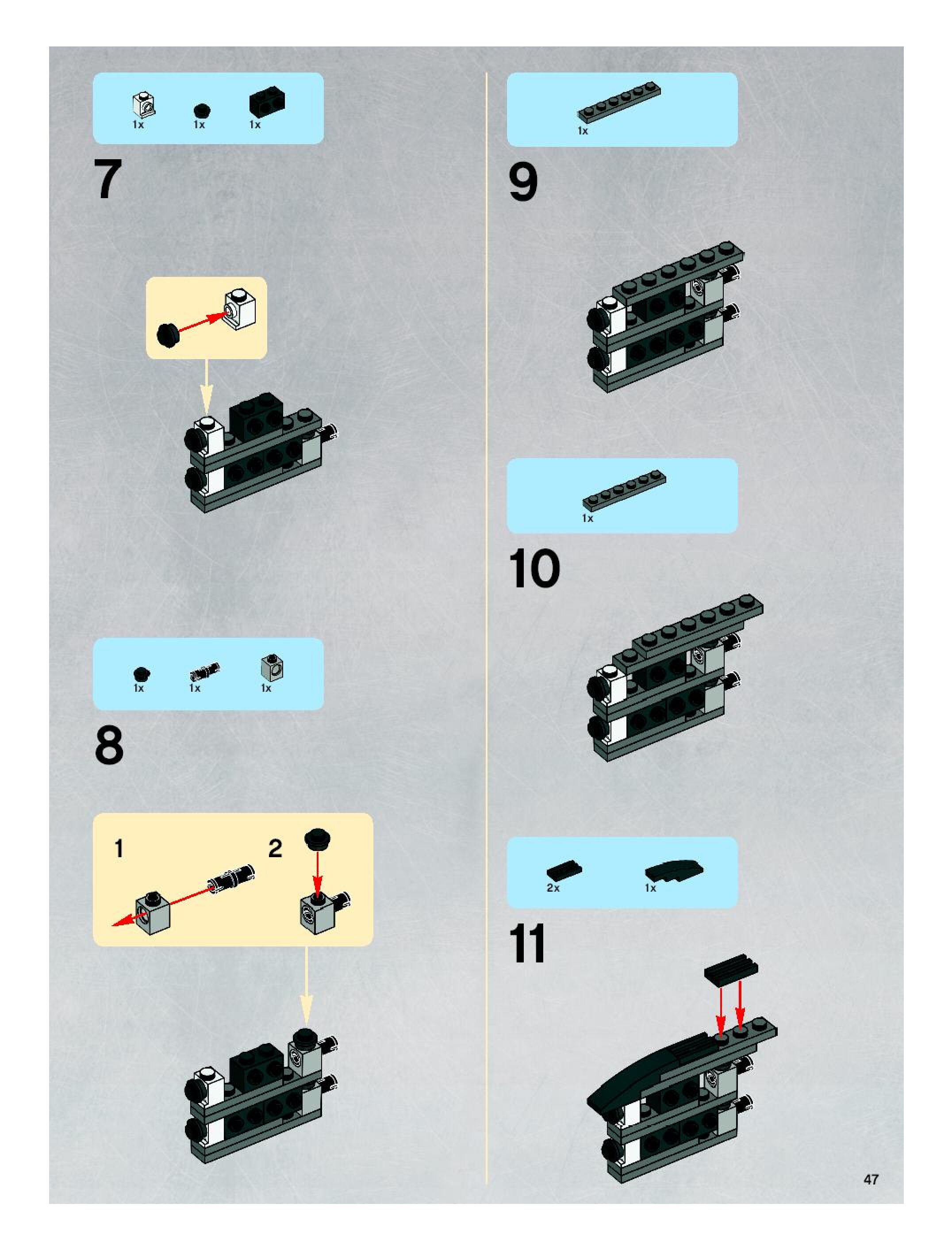 1x 1x 1x

7

1x 1x 1x

8

1 2

1x

9

1x

10

2x 1x

11

47