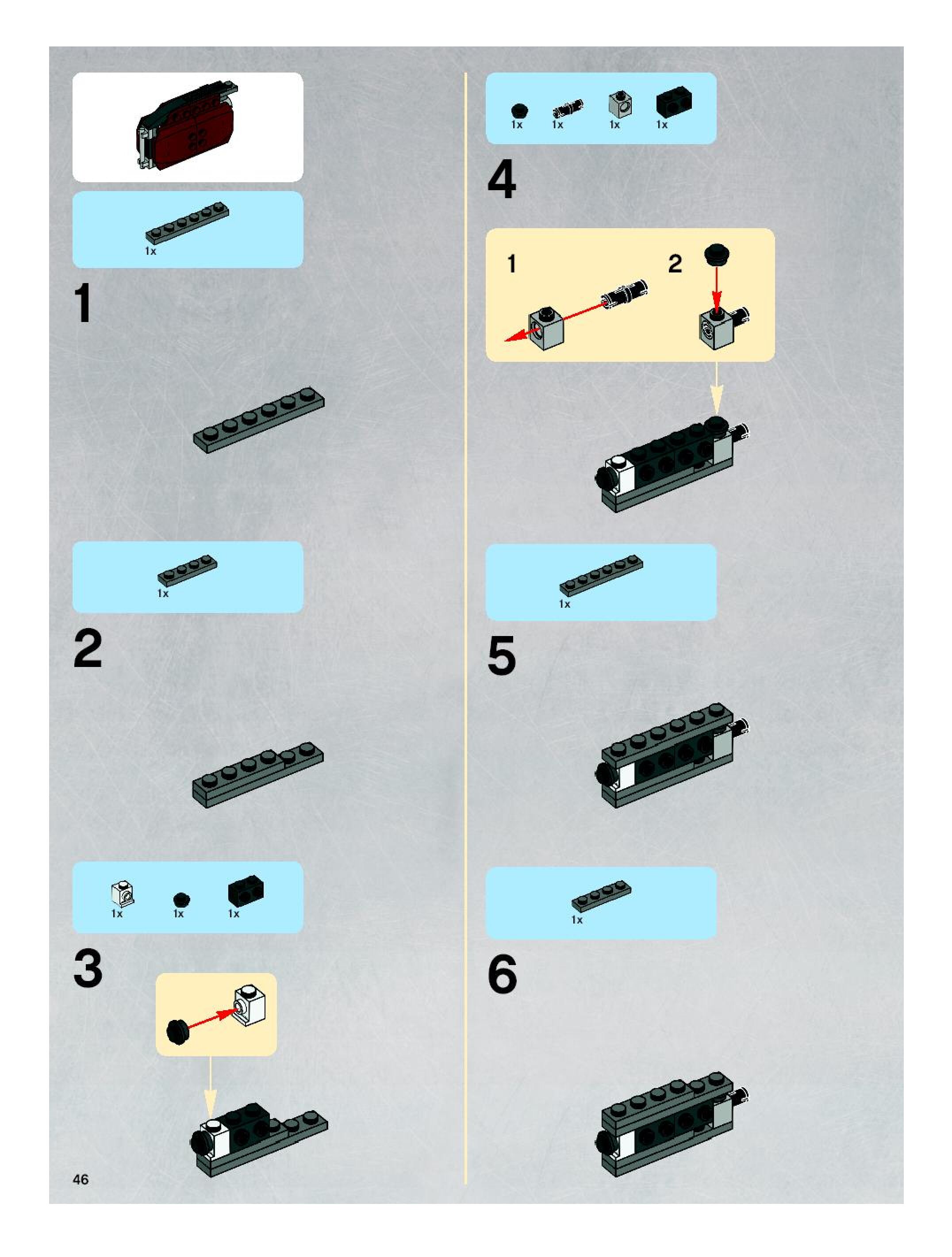 1x

1

1x

2

1x 1x 1x

3

46

1x 1x 1x 1x

4

1

2

1x

5

1x

6