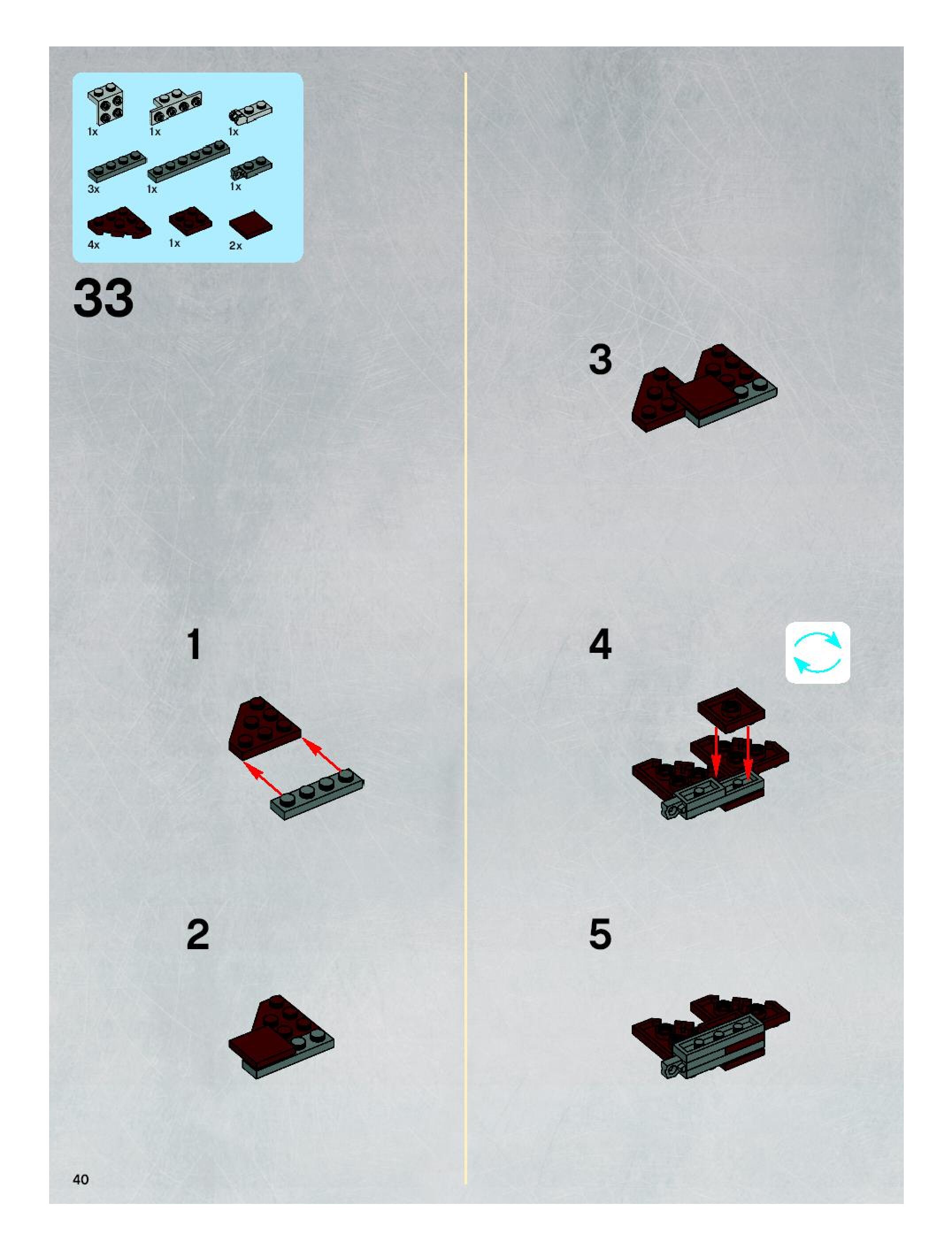 1x 1x 1x

3x 1x 1x

4x 1x 2x

33

1

2

3

4

5

40