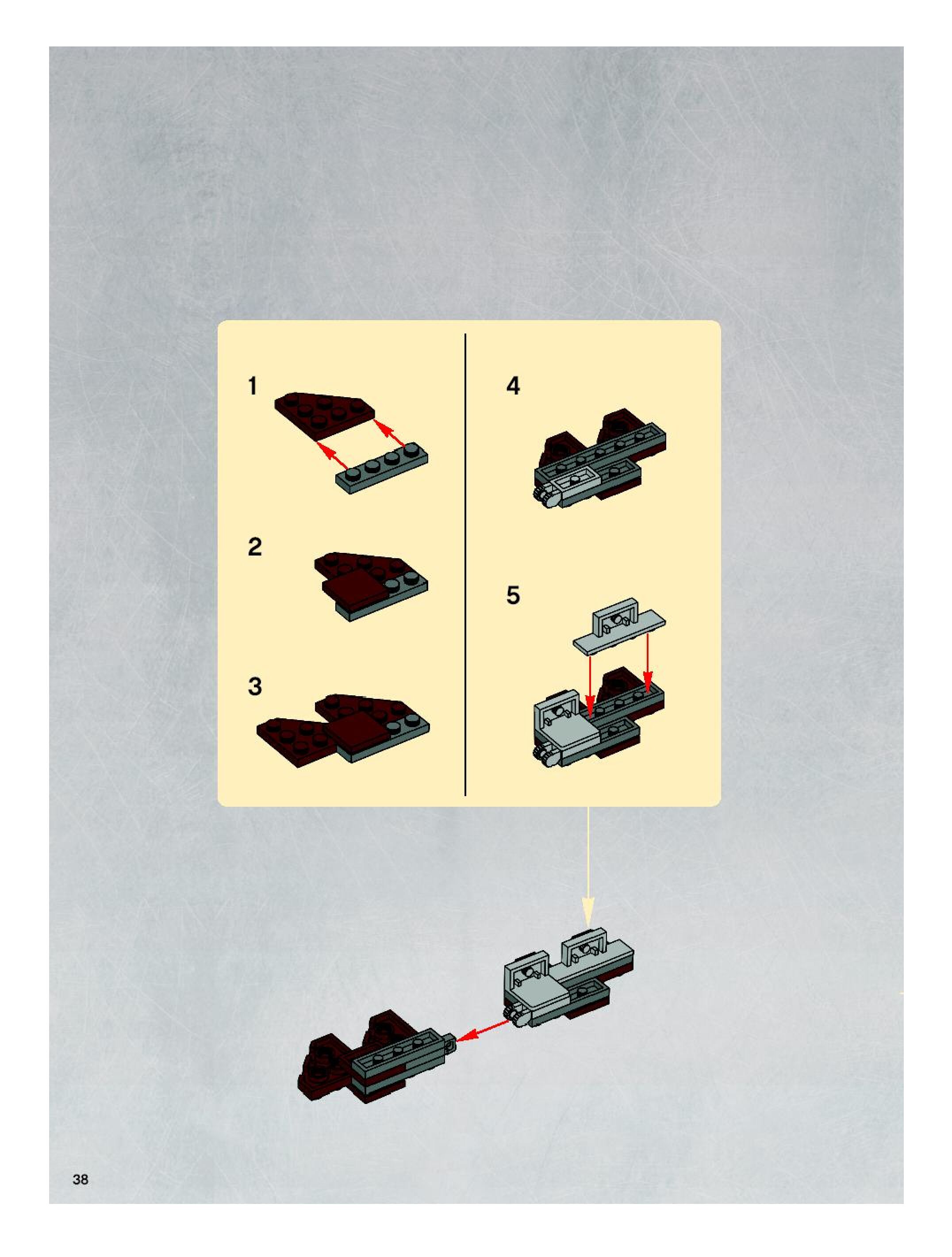 1

2

3

4

5

38