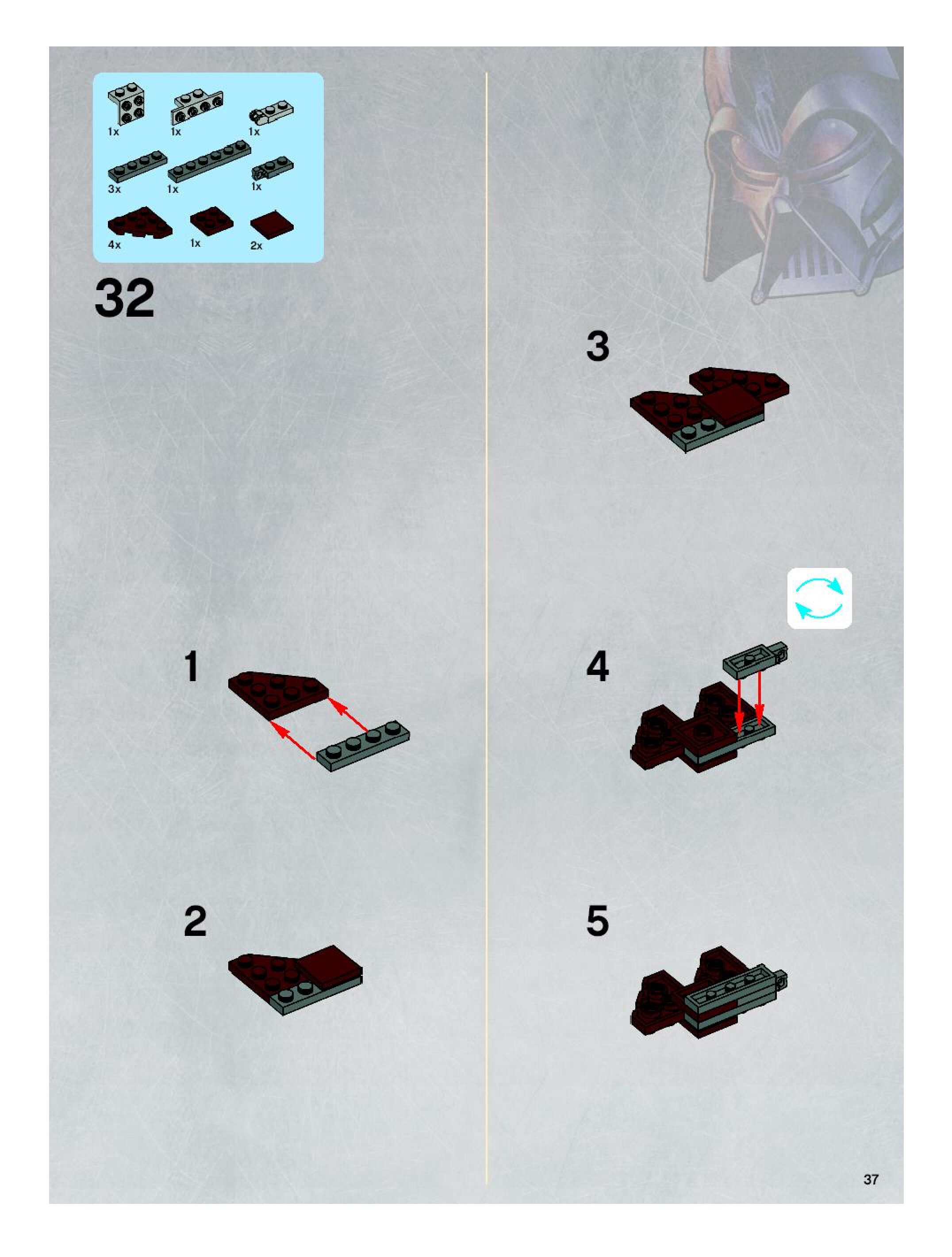 1x 1x 1x
3x 1x 1x
4x 1x 2x

32

1

2

3

4

5

37