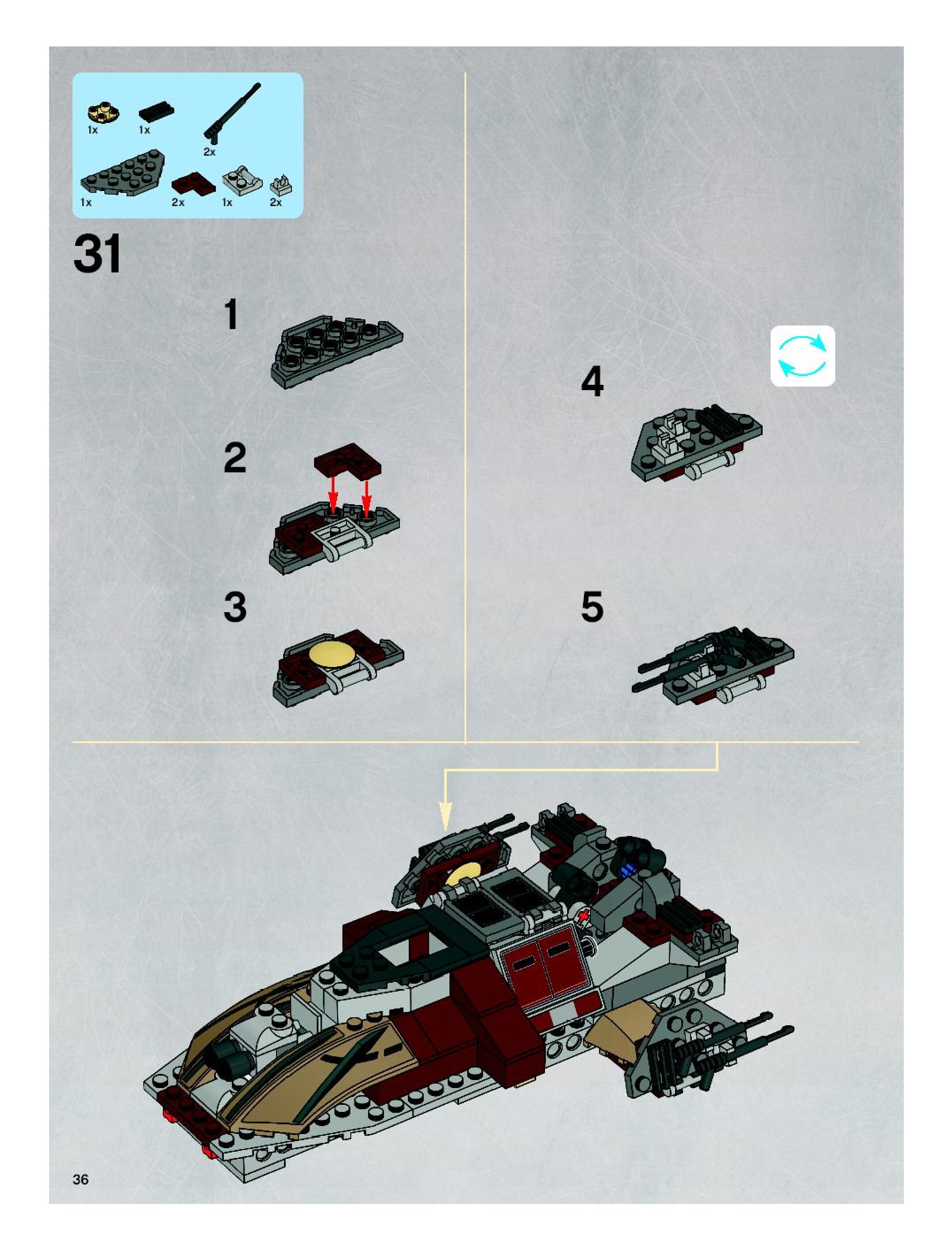 1x 1x 2x
1x 2x 1x 2x

31

1

2

3

4

5

36