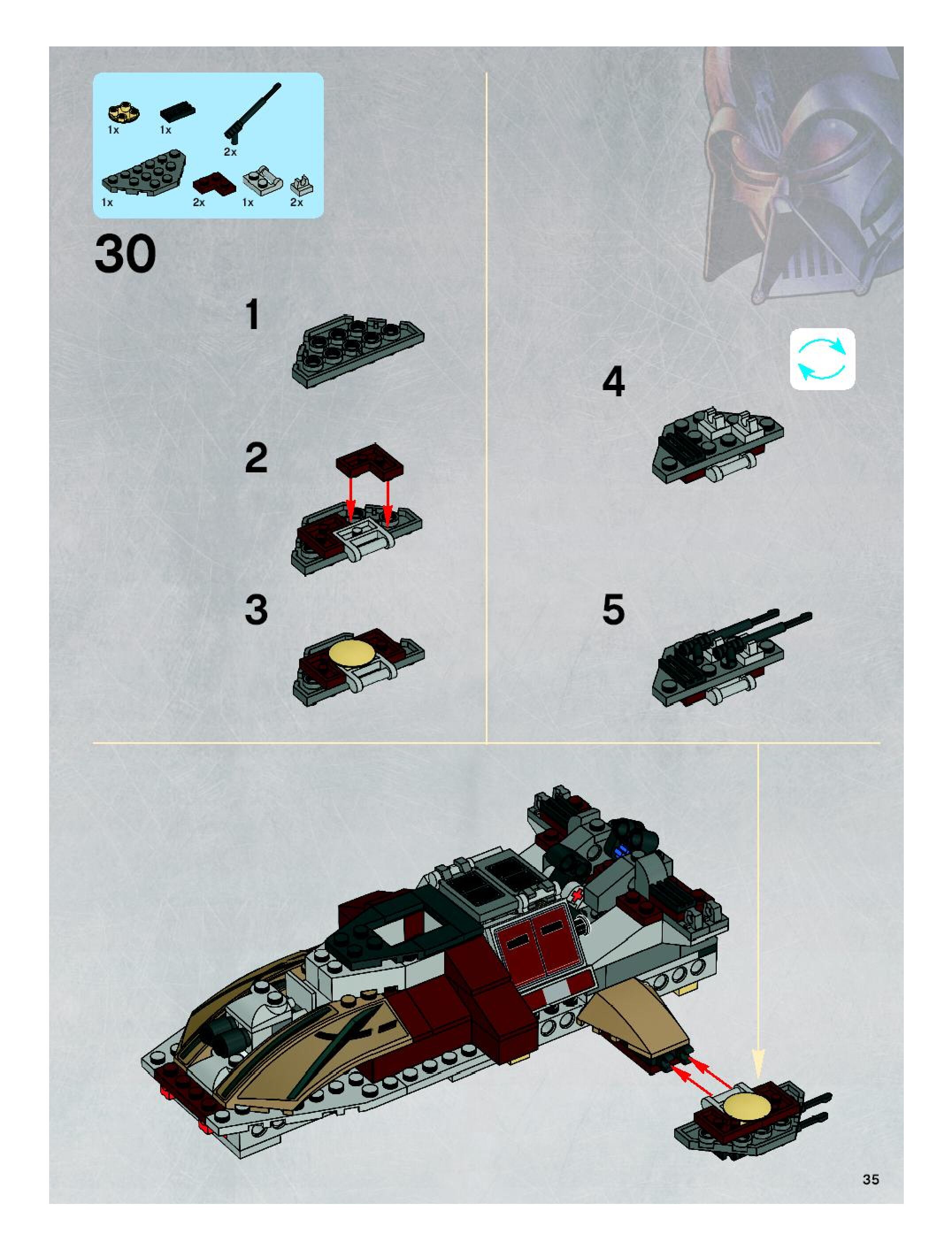 1x 1x 2x
1x 2x 1x 2x

30

1

2

3

4

5

35