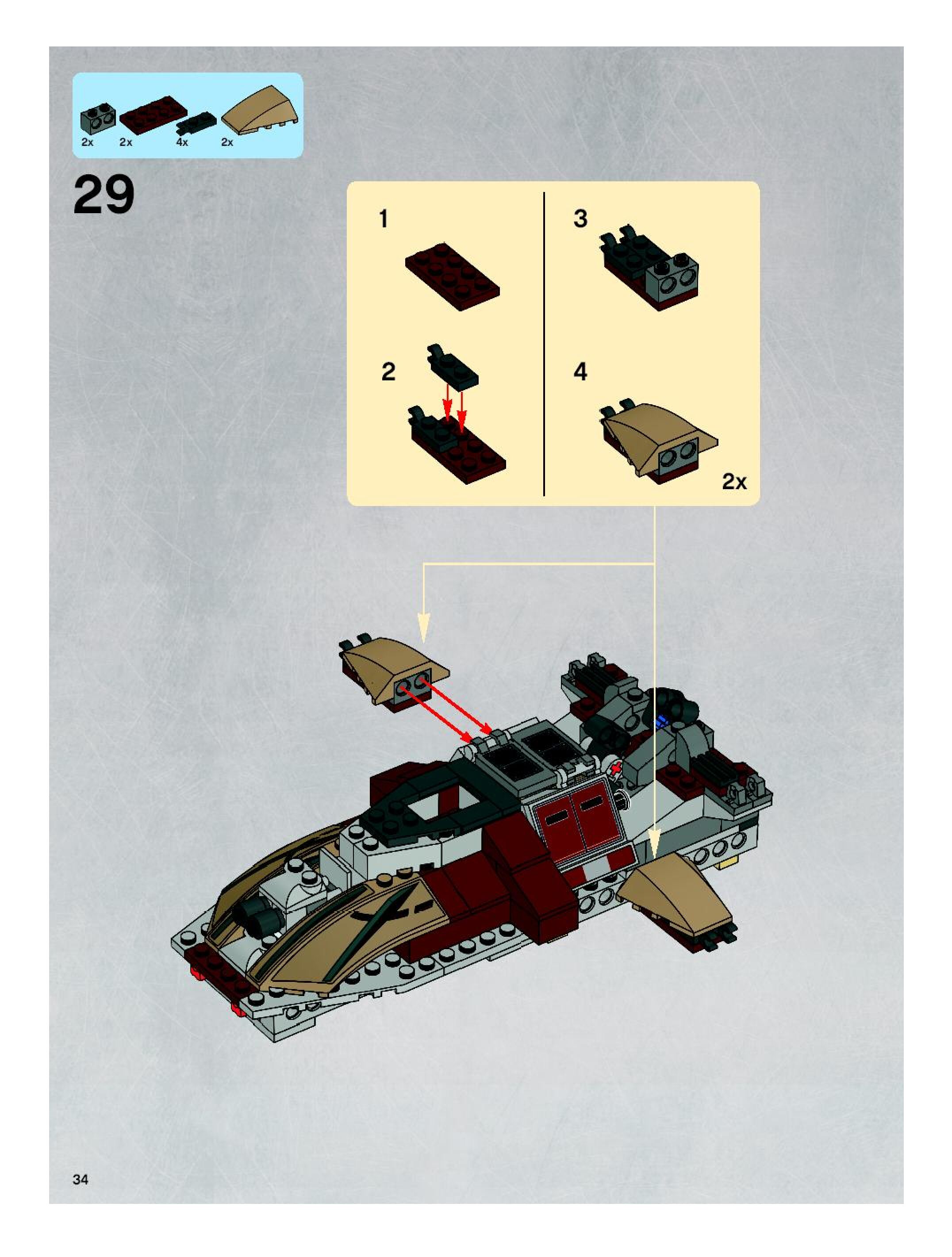 2x 2x 4x 2x

29

1

2

3

4

2x

34