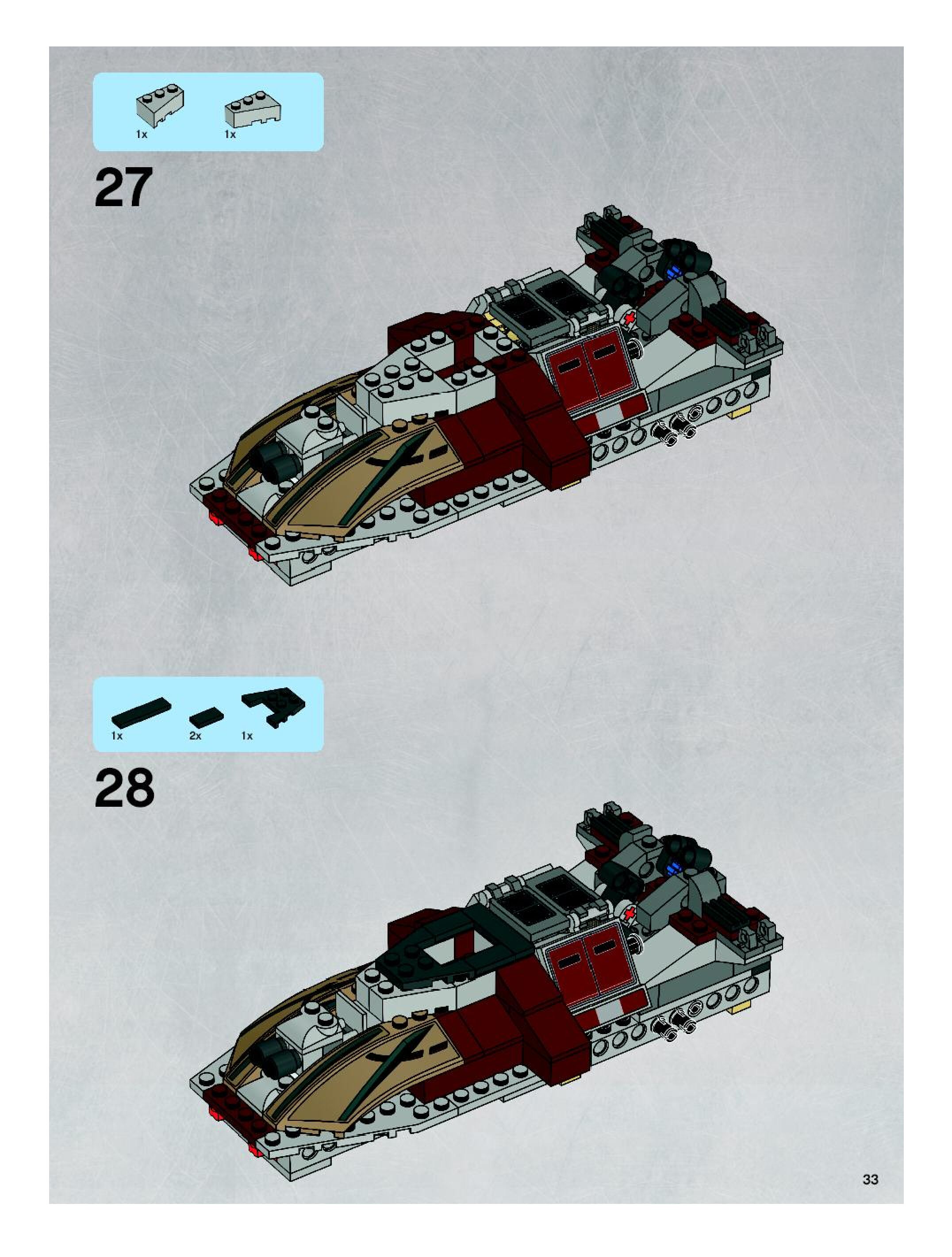 1x 1x

27

1x 2x 1x

28

33