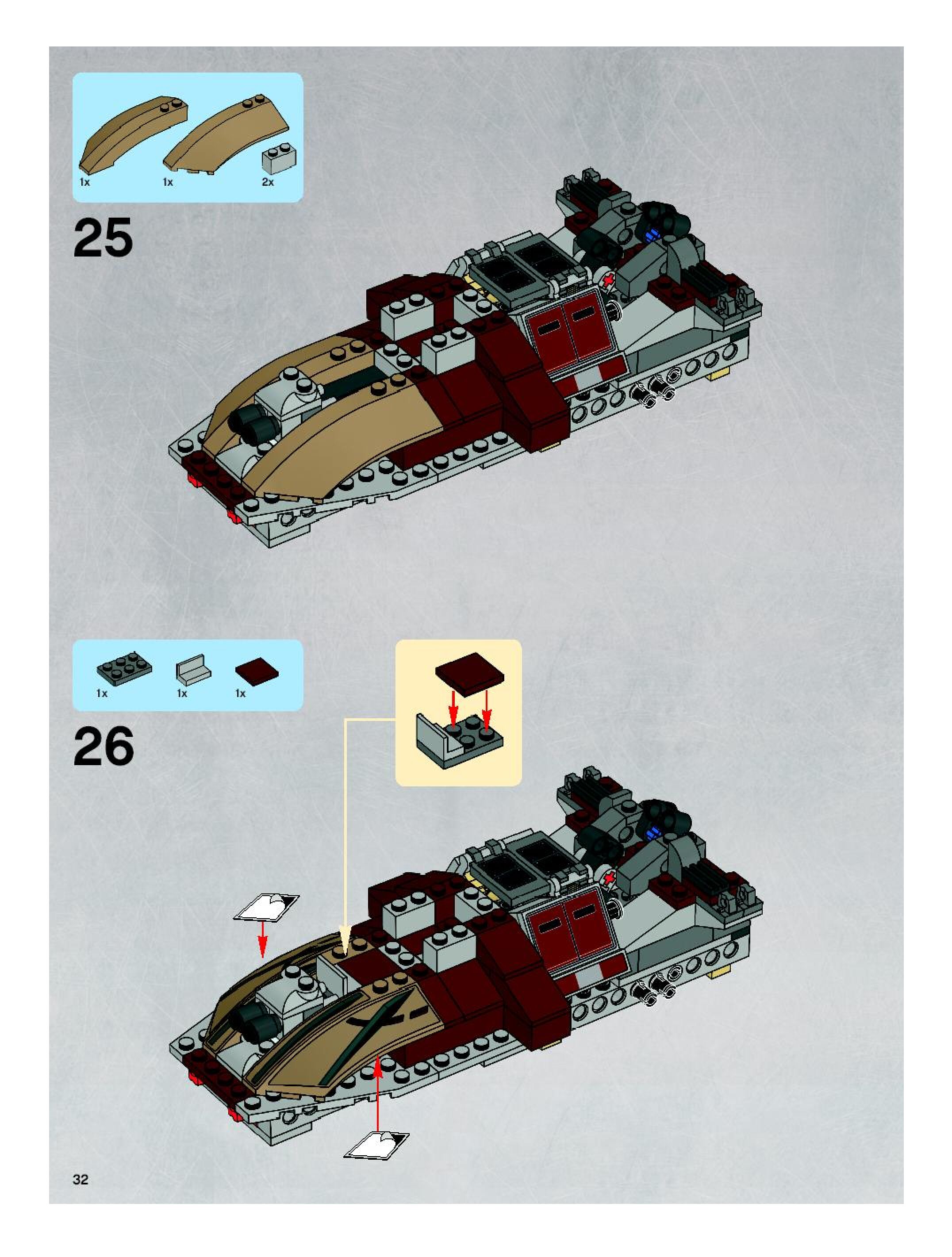 1x 1x 2x

25

1x 1x 1x

26

32